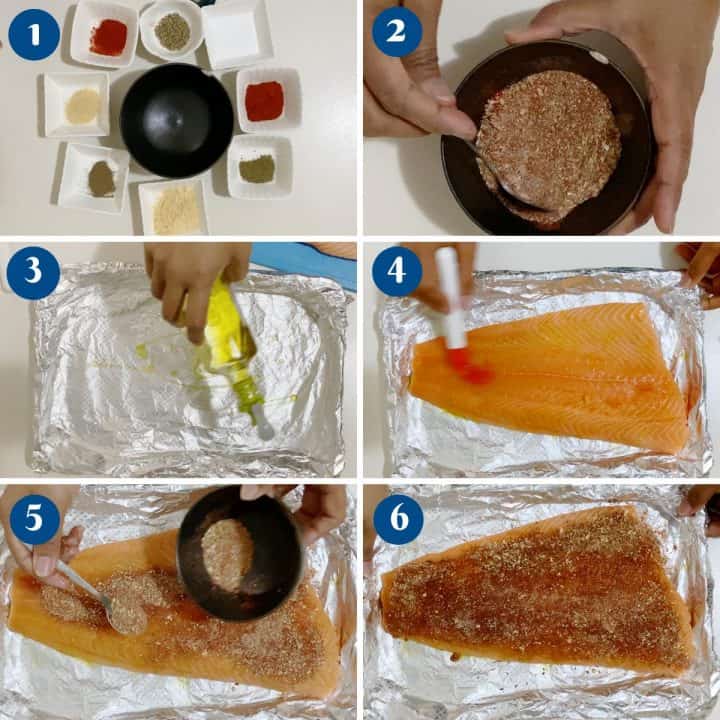 1
2
3
4
5
6