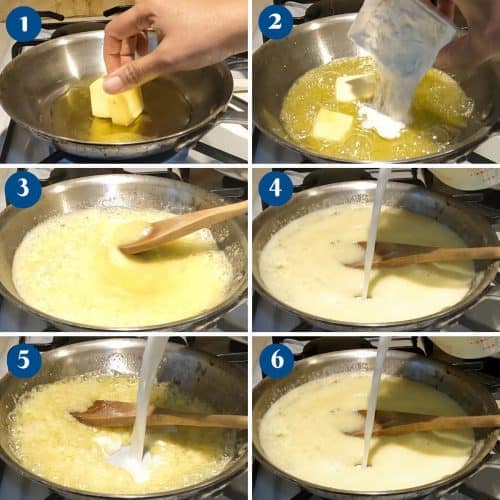 1
2
3
4
5
6