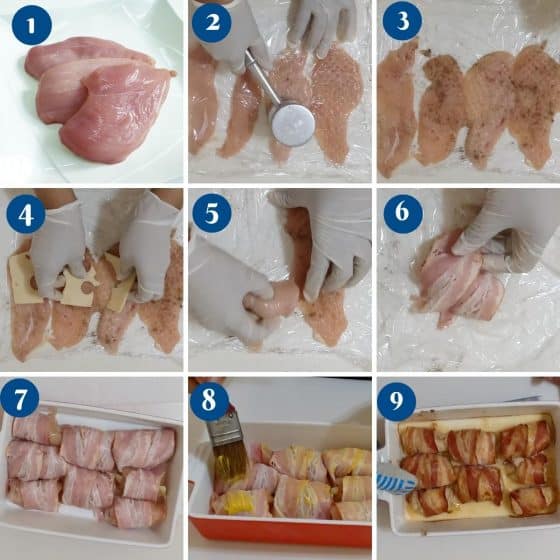 1

2

3

4

5

6

7

8

9