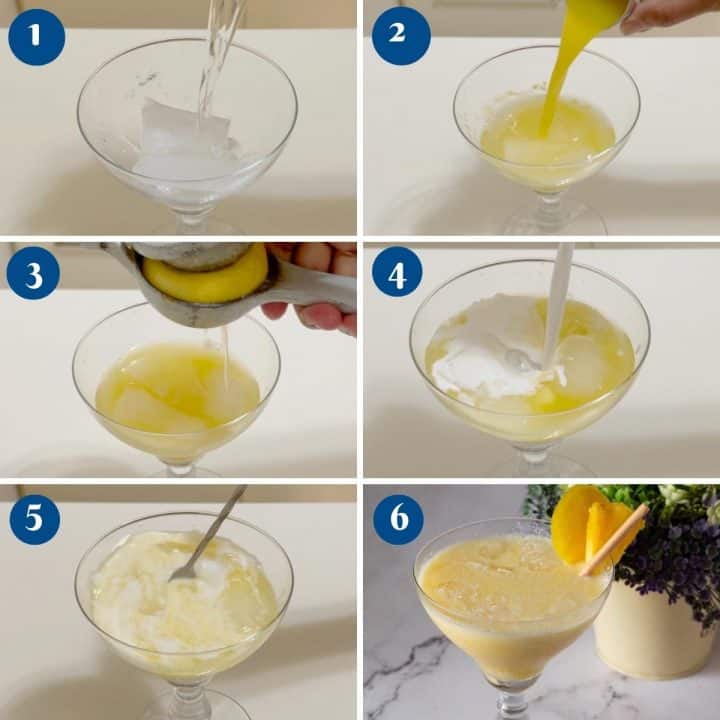 1

2

3

4

5

6