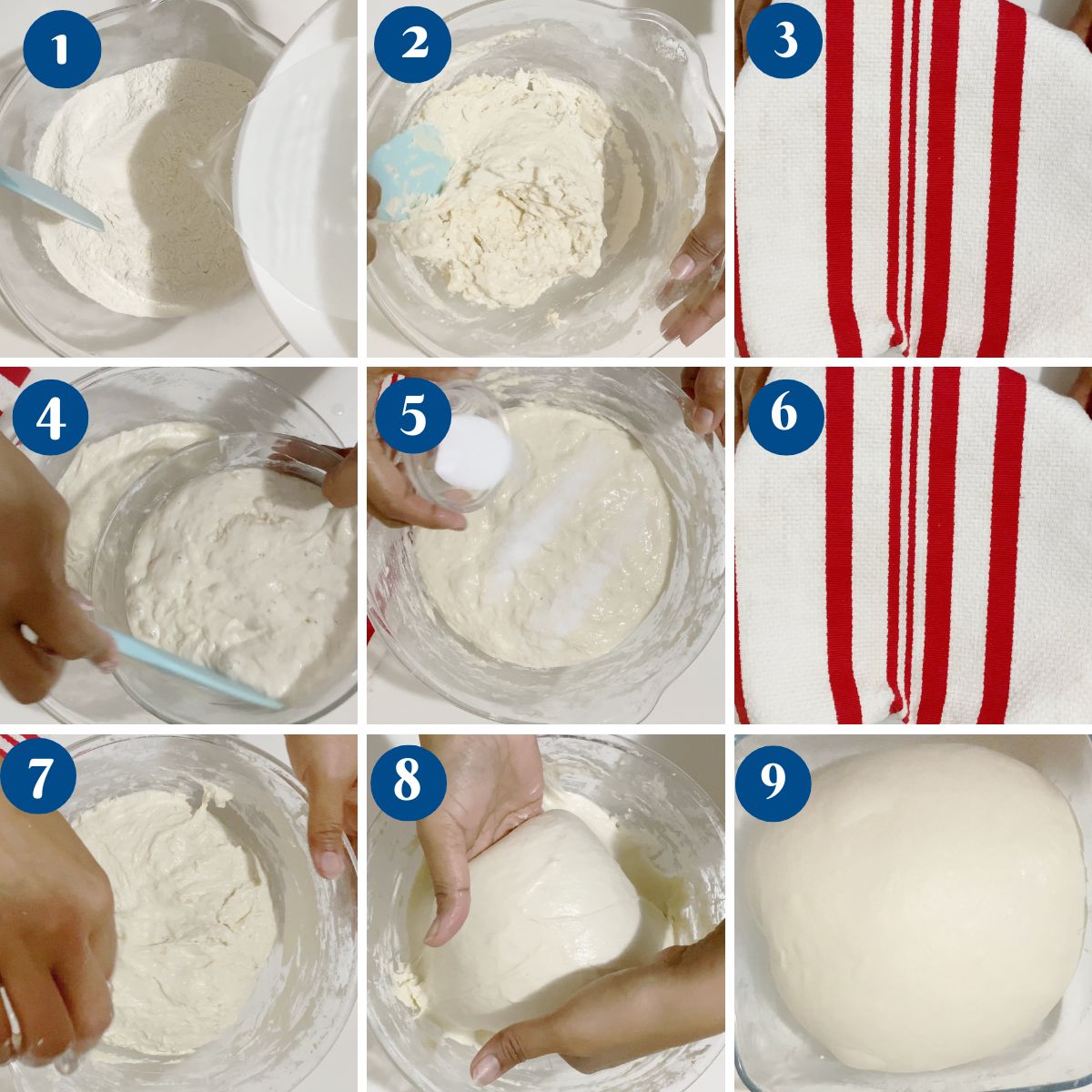 1 2 3 4 5 6 7 8 9