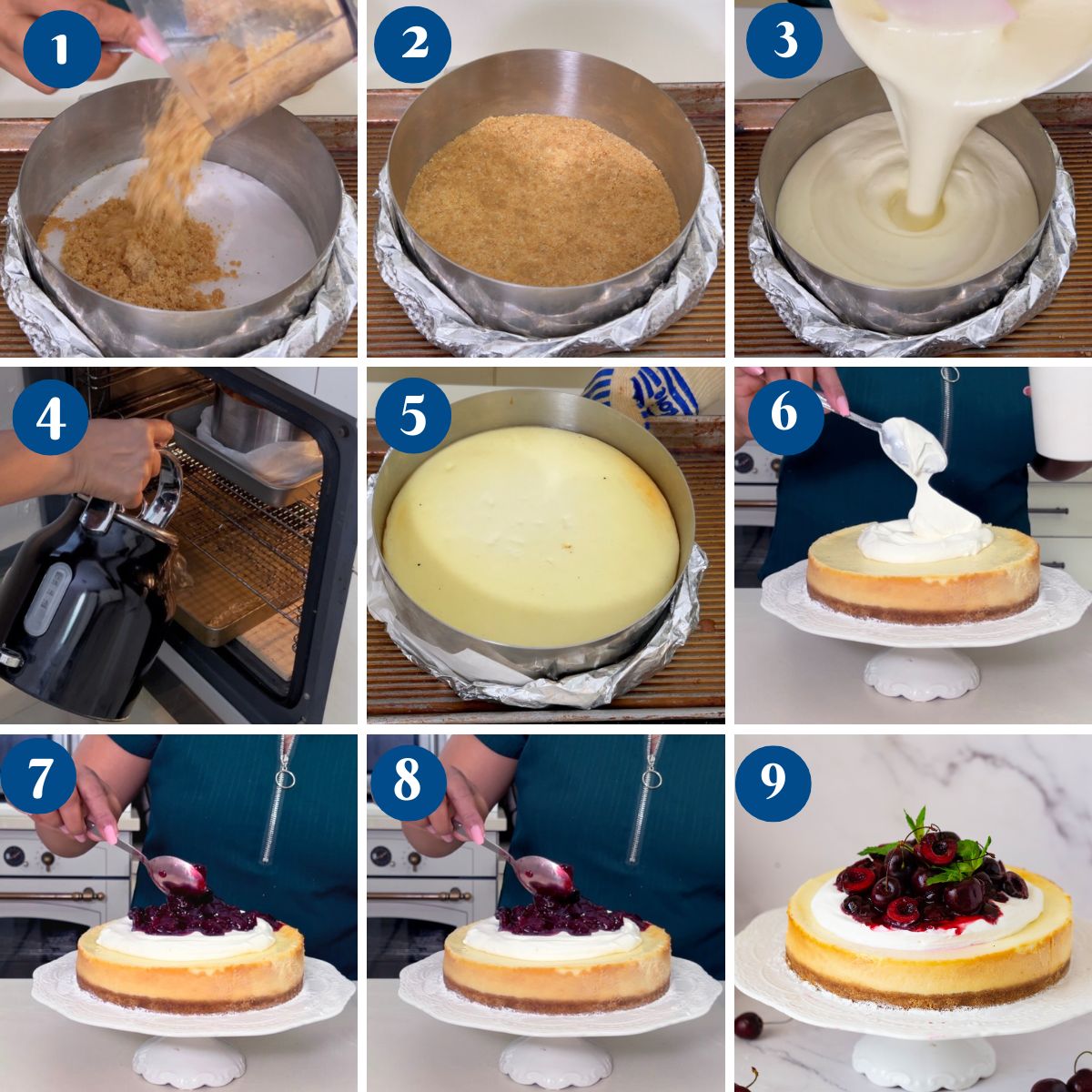 1
2
3
4
5
6
7
8
9