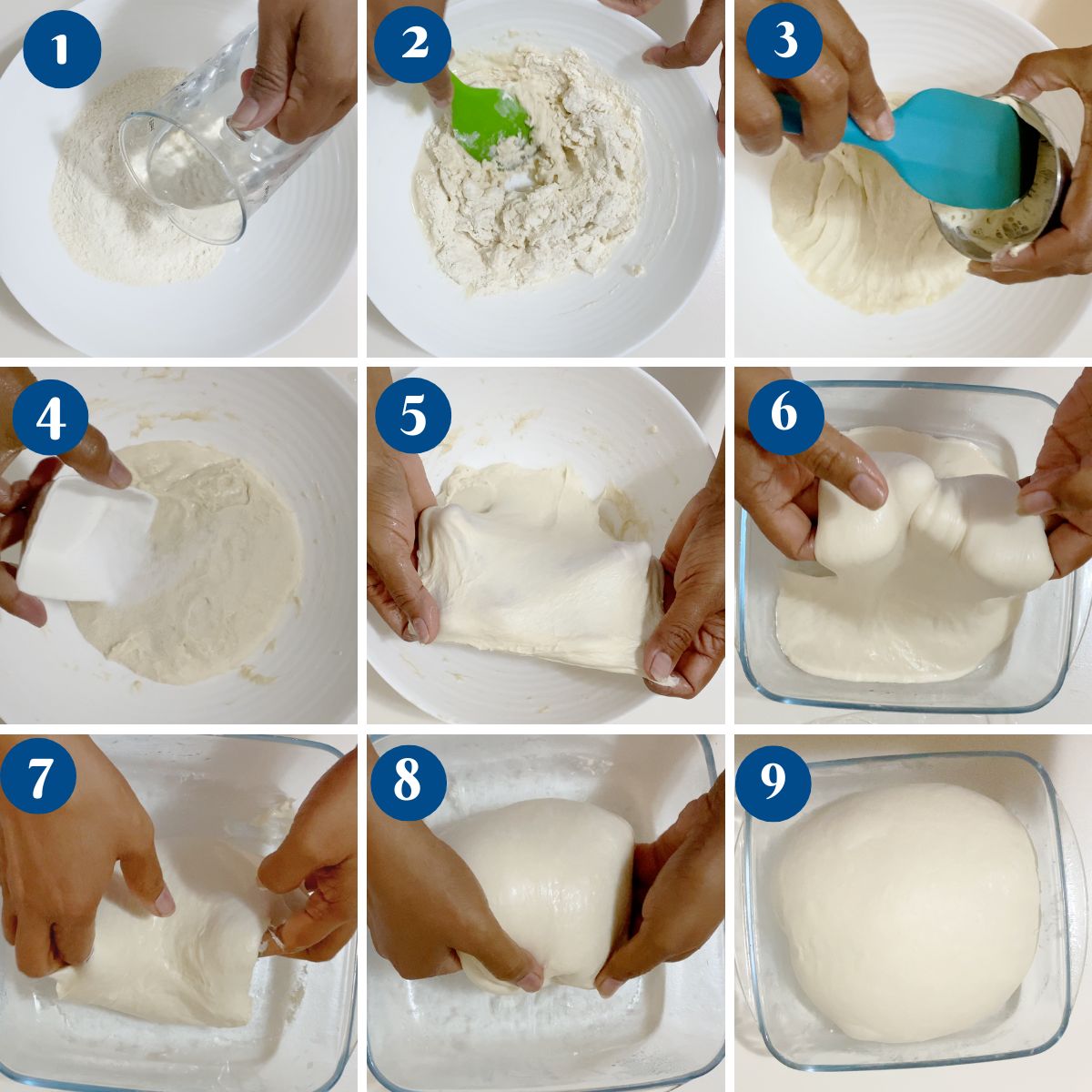 1
2
3
4
5
6
7
8
9