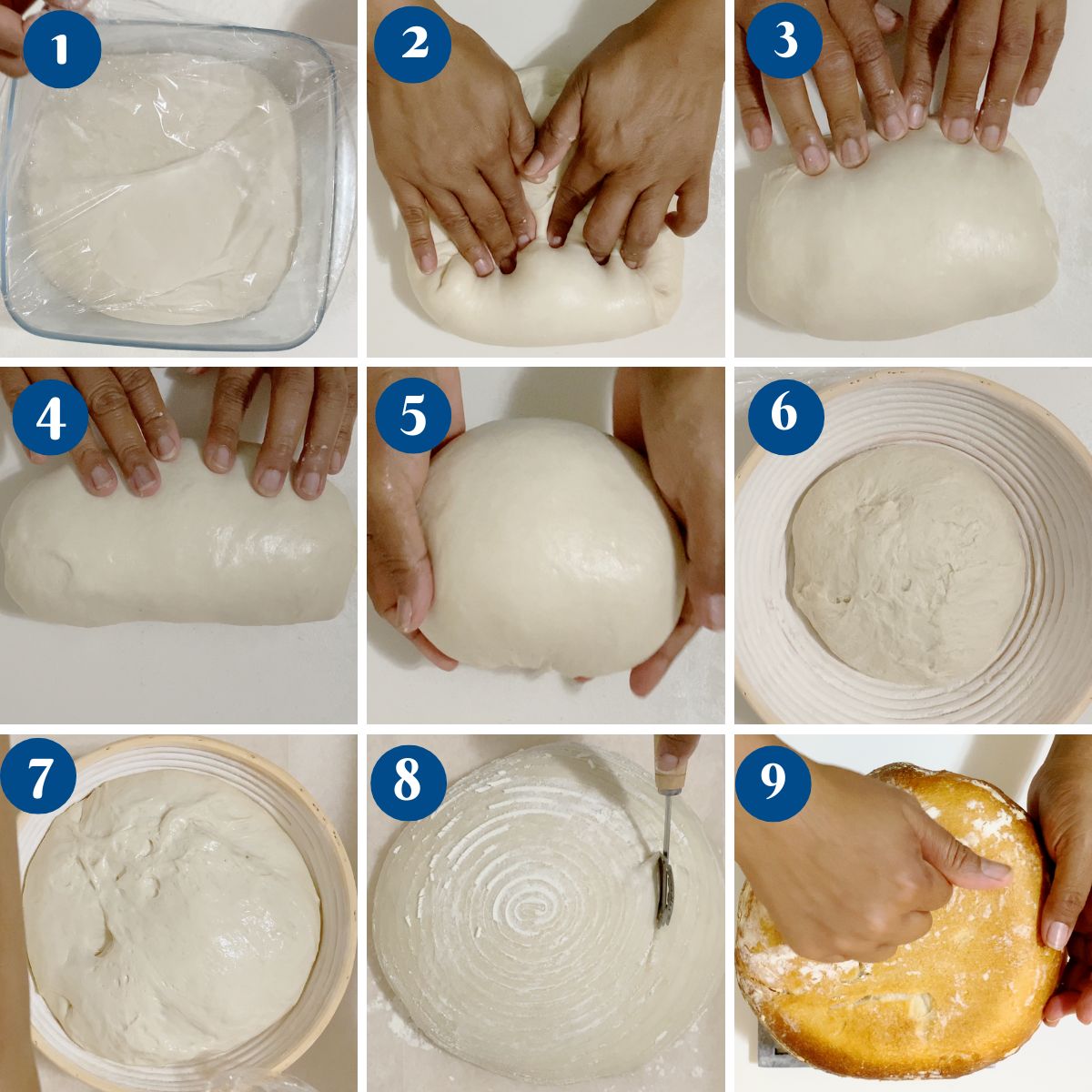 1
2
3
4
5
6
7
8
9