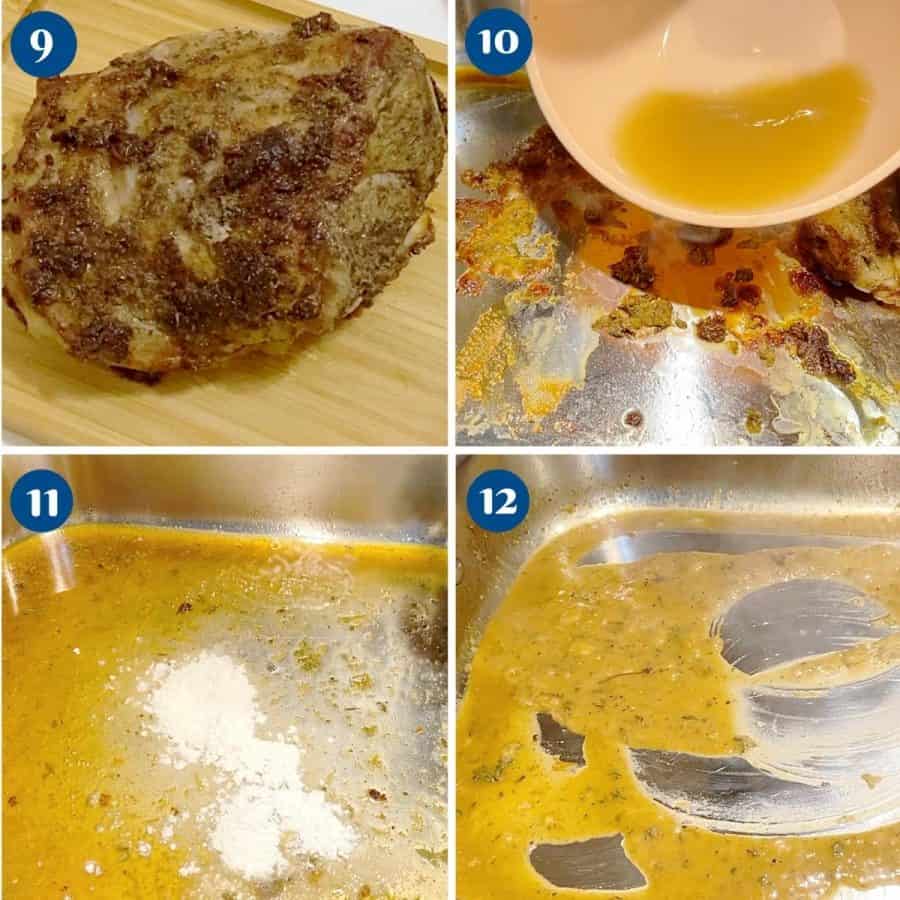 9
10
11
12