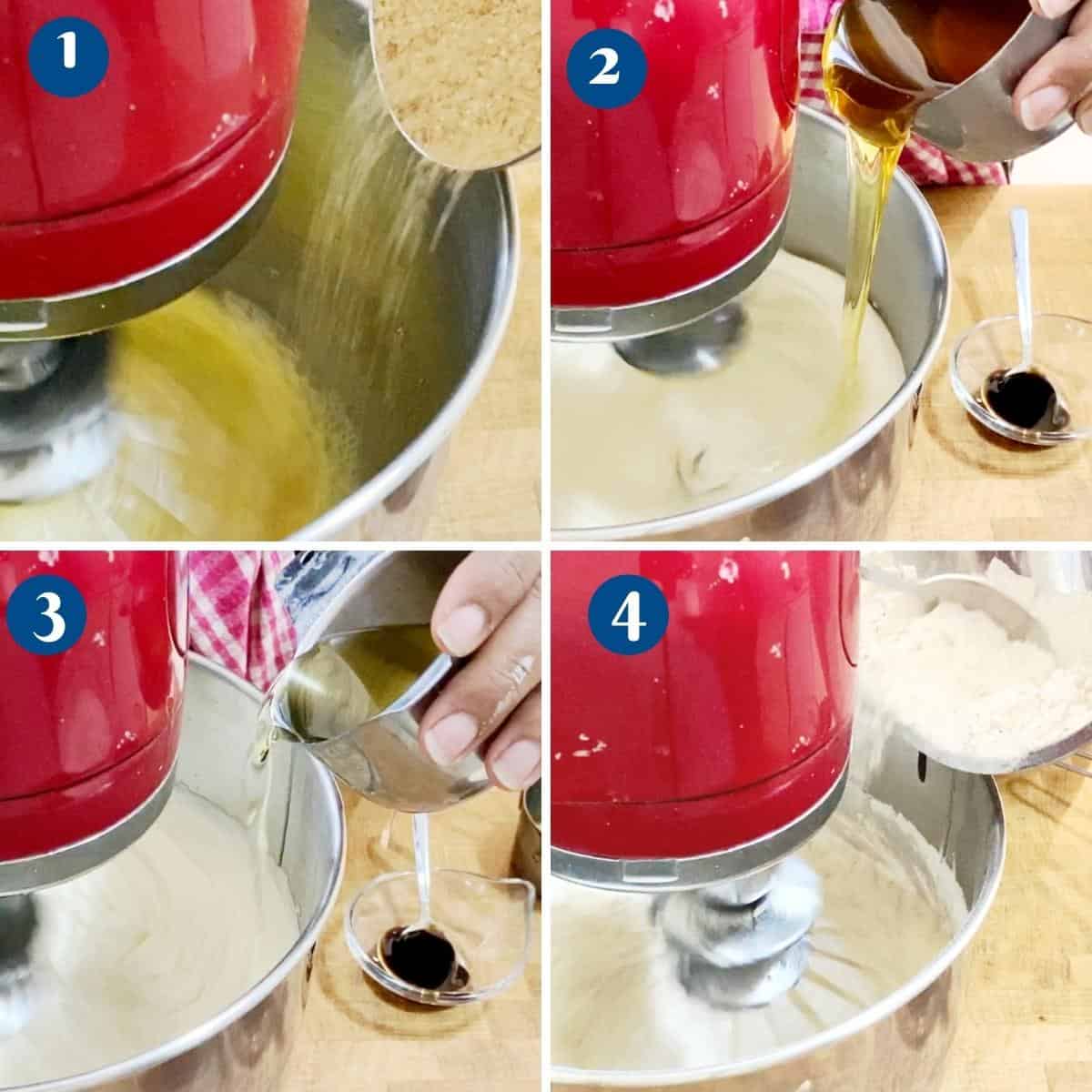 1

2

3

4