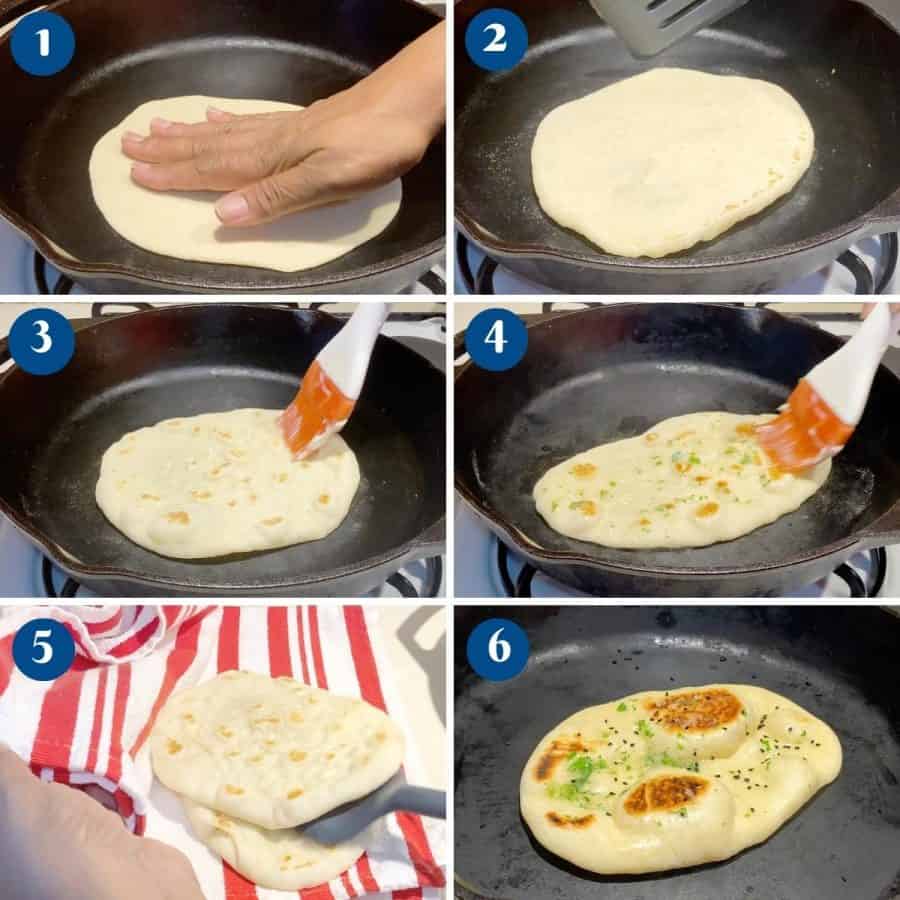 1

2

3

4

5

6