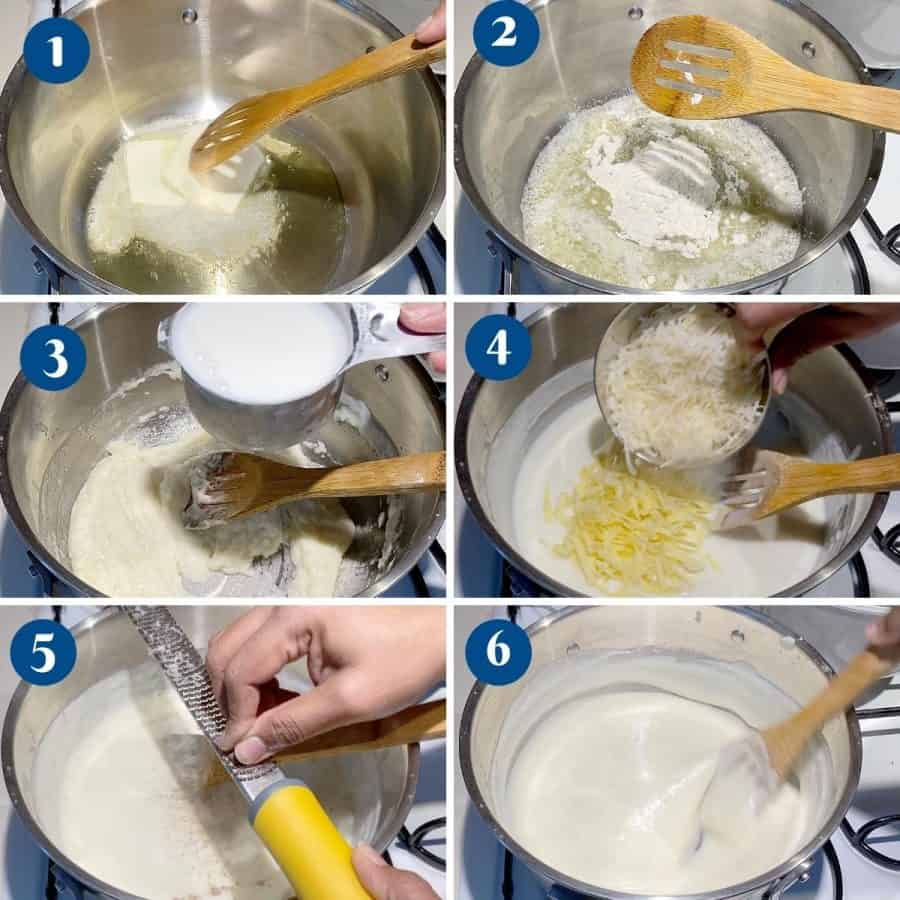 1
2
3
4
5
6