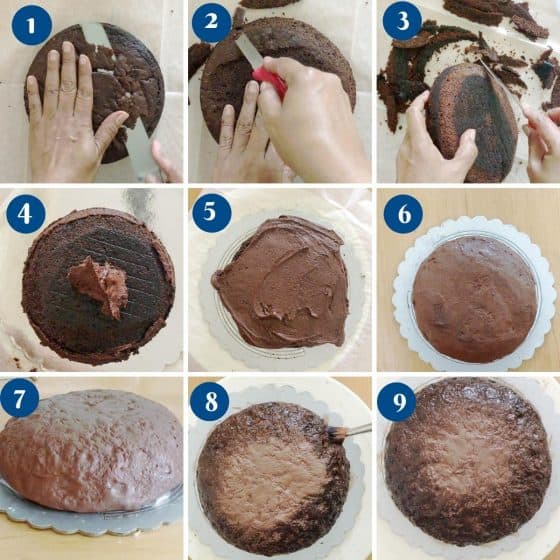 1
2
3
4
5
6
7
8
9