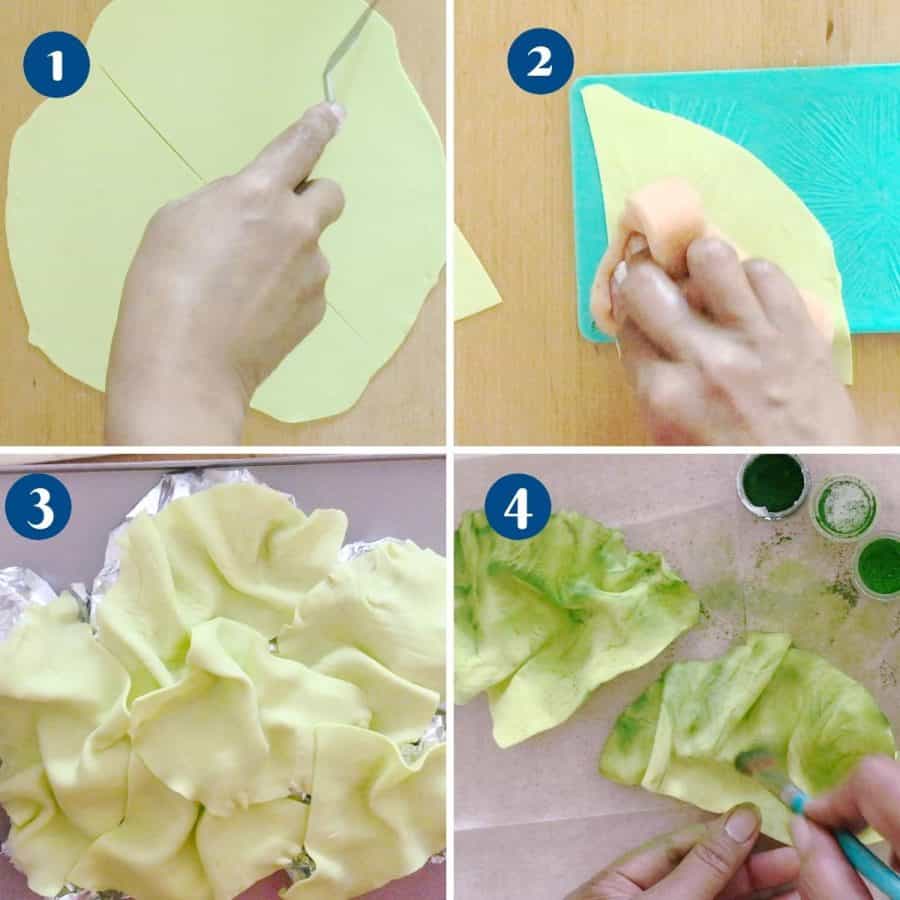 1

2

3

4