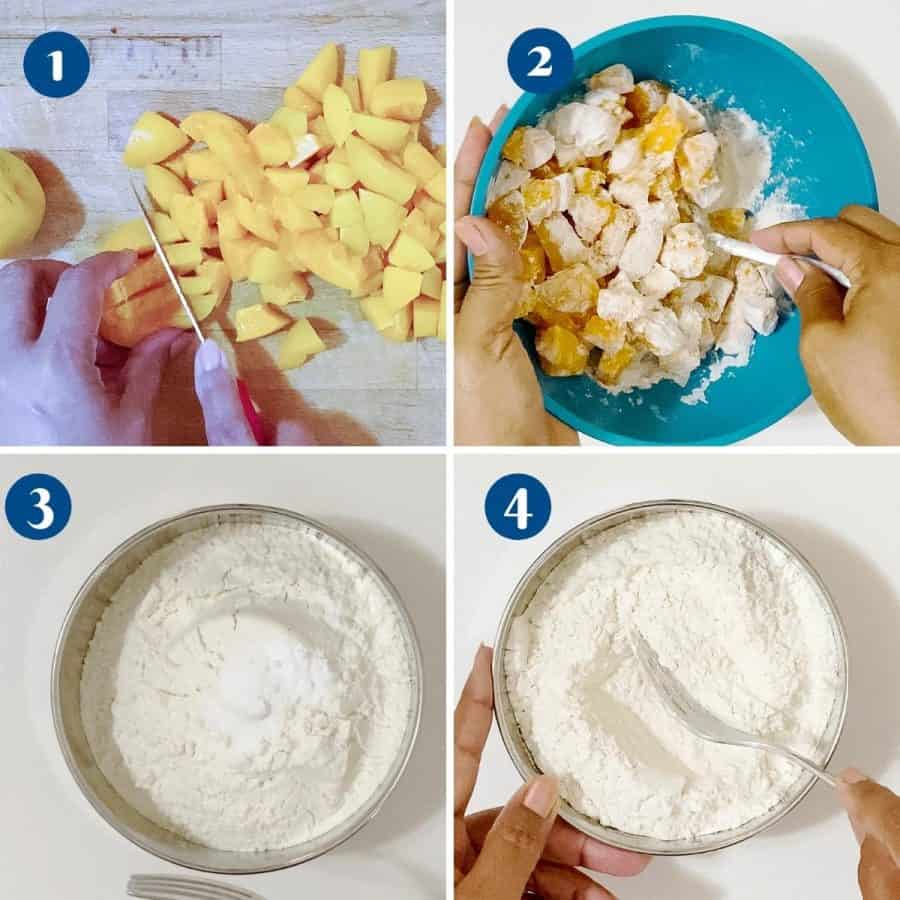 1
2
3
4