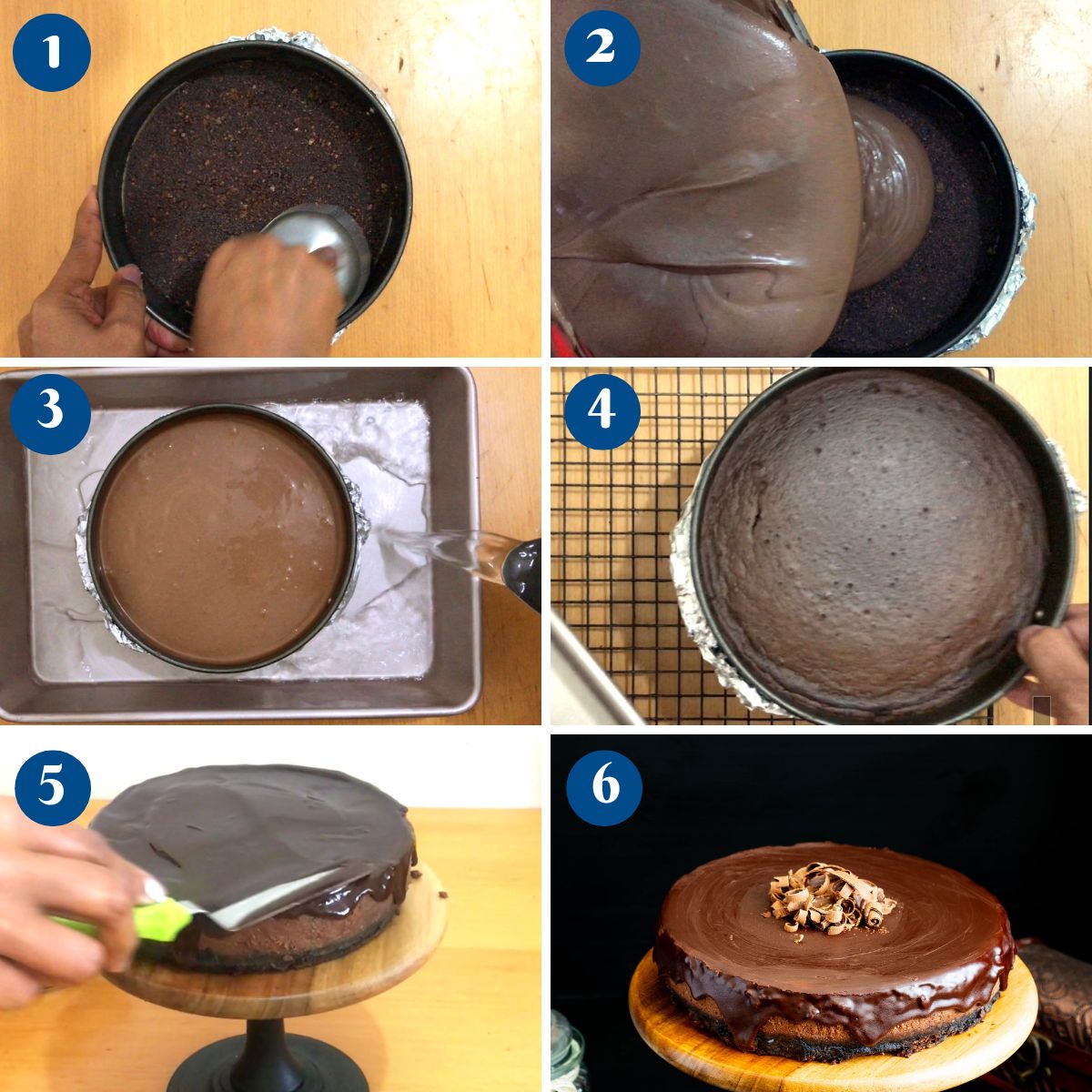 1

2

3

4

5

6