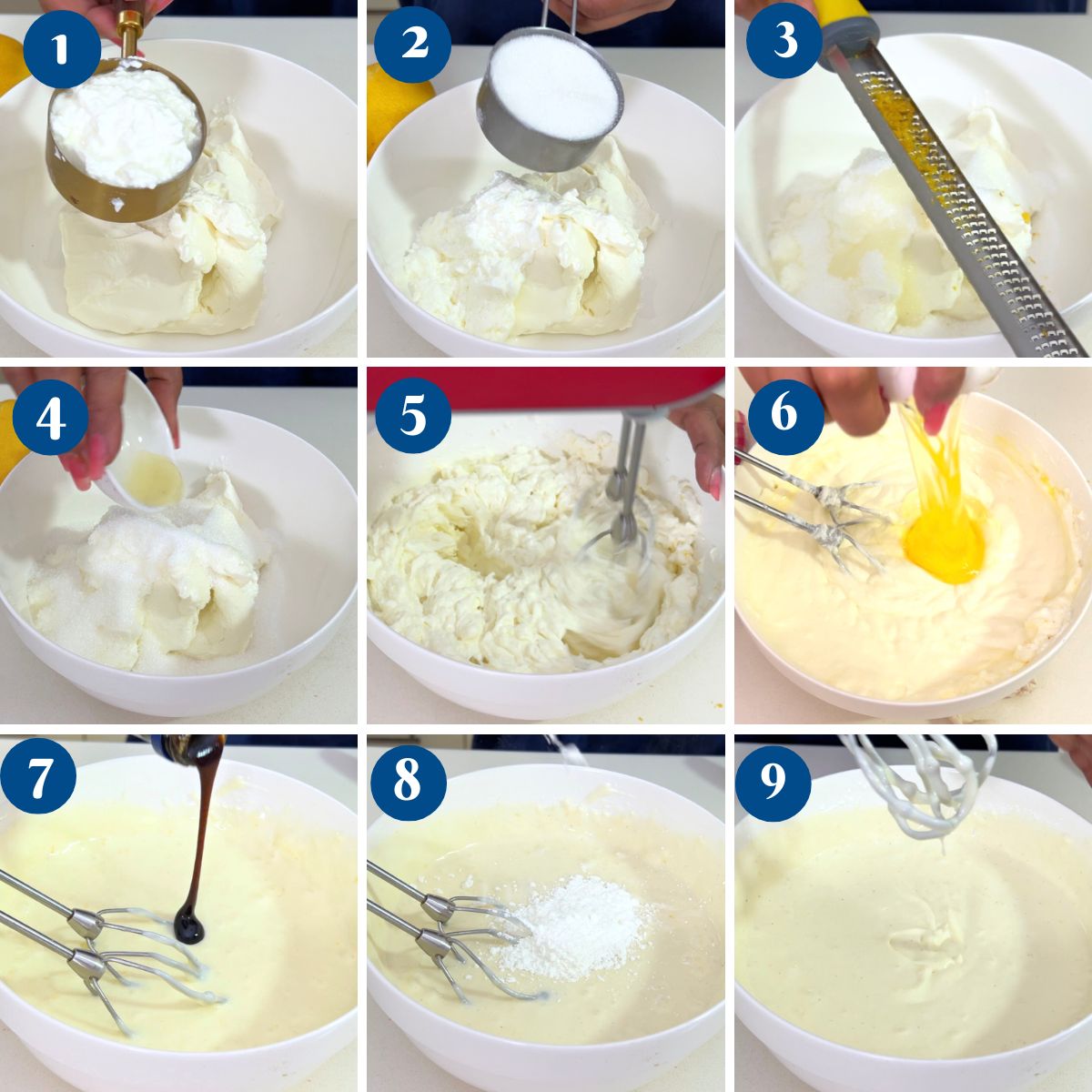 1
2
3
4
5
6
7
8
9