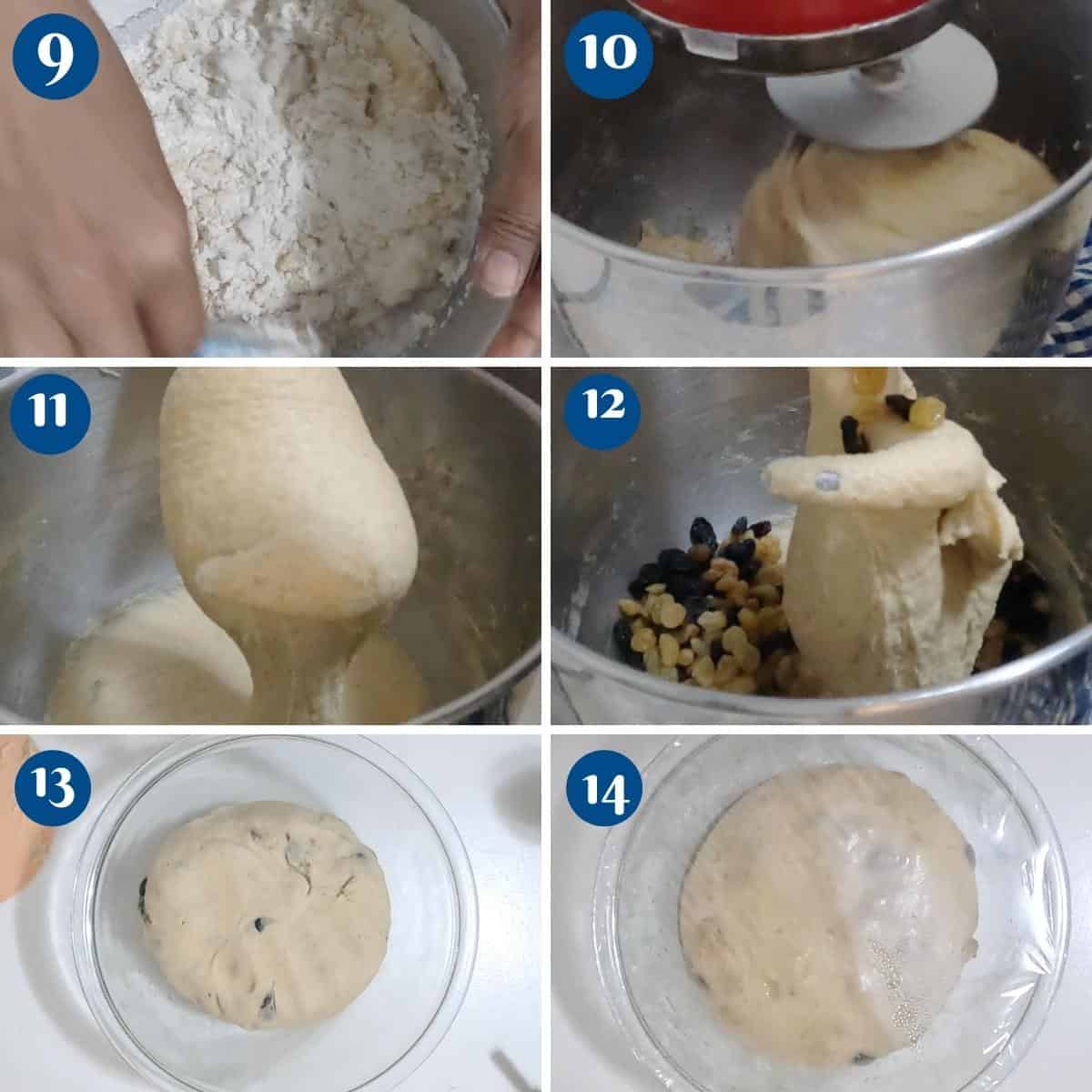 9

10

11

12

13

14