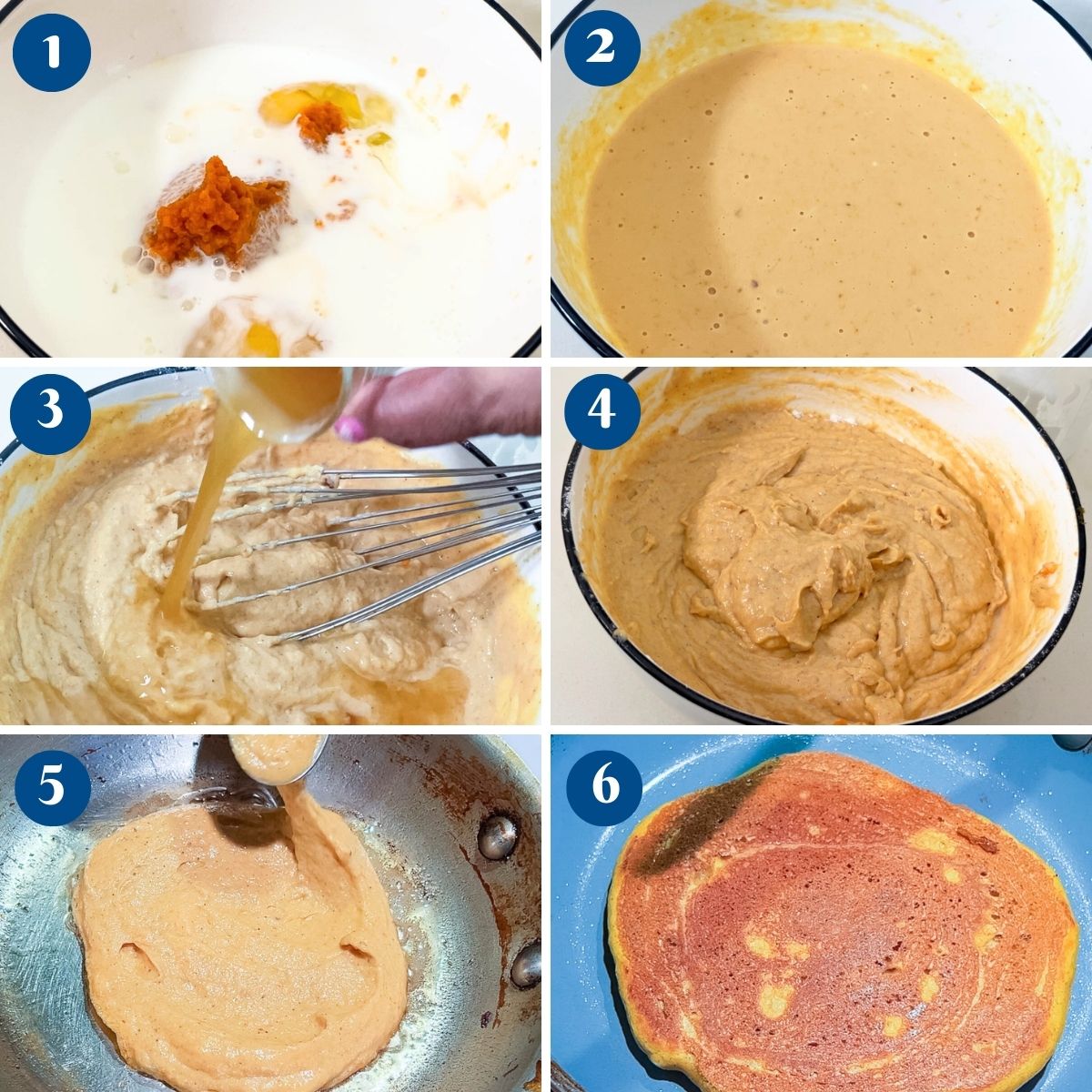 1
2
3
4
5
6