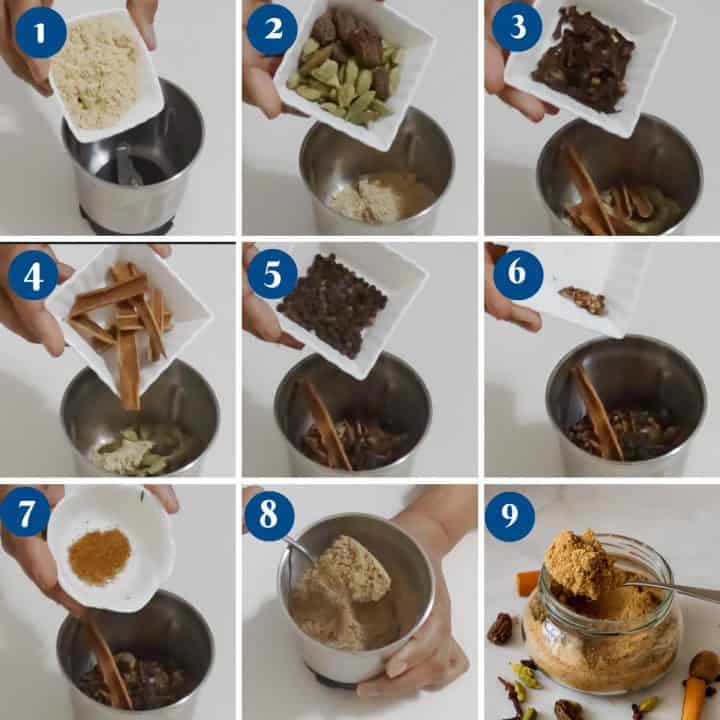 1
2
3
4
5
6
7
8
9