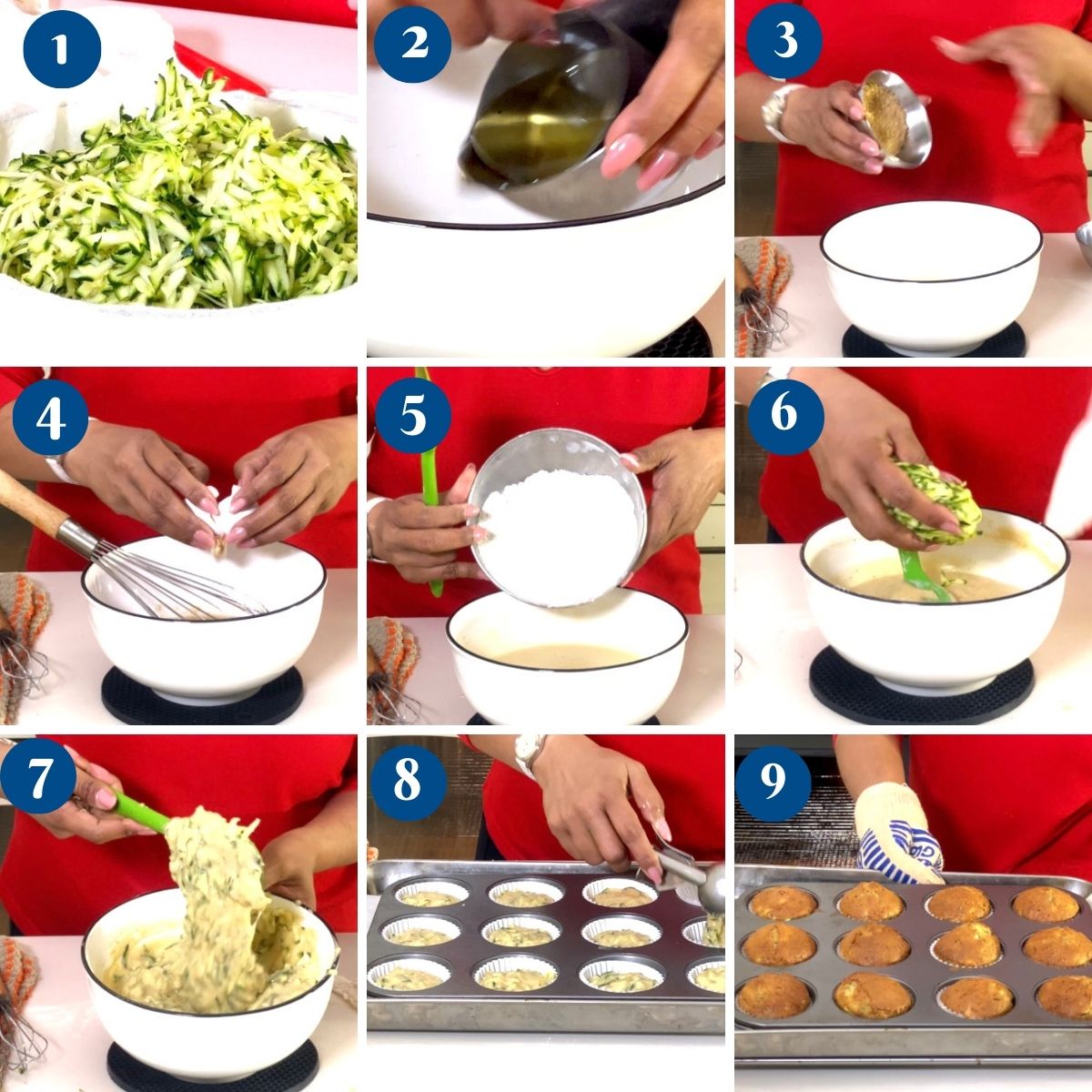 1
2
3
4
5
6
7
8
9