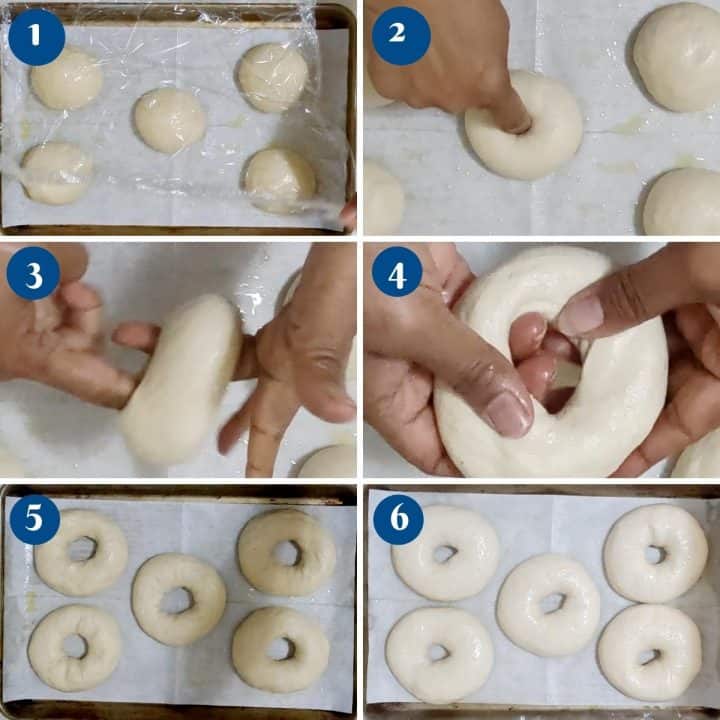 1
2
3
4
5
6