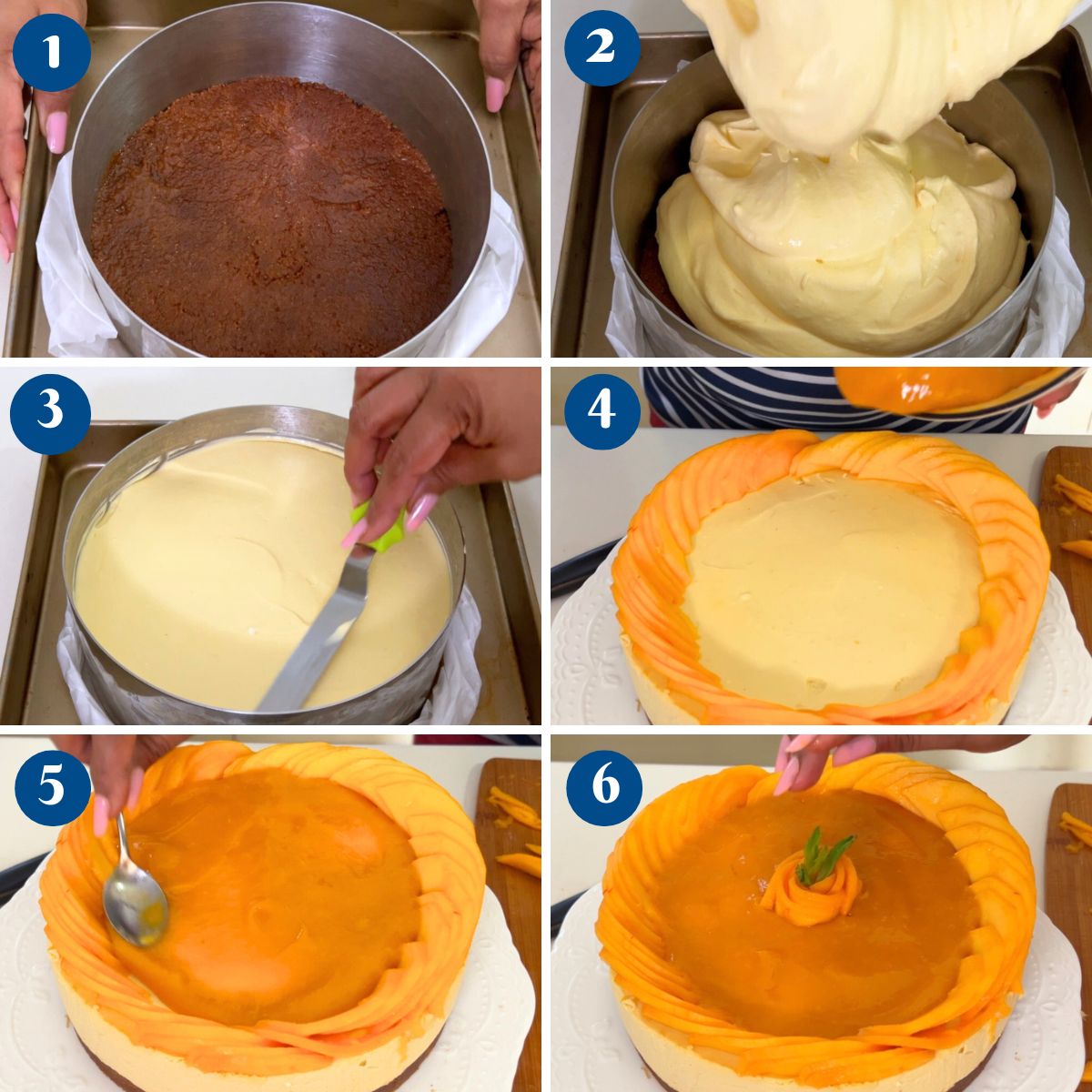 1

2

3

4

5

6