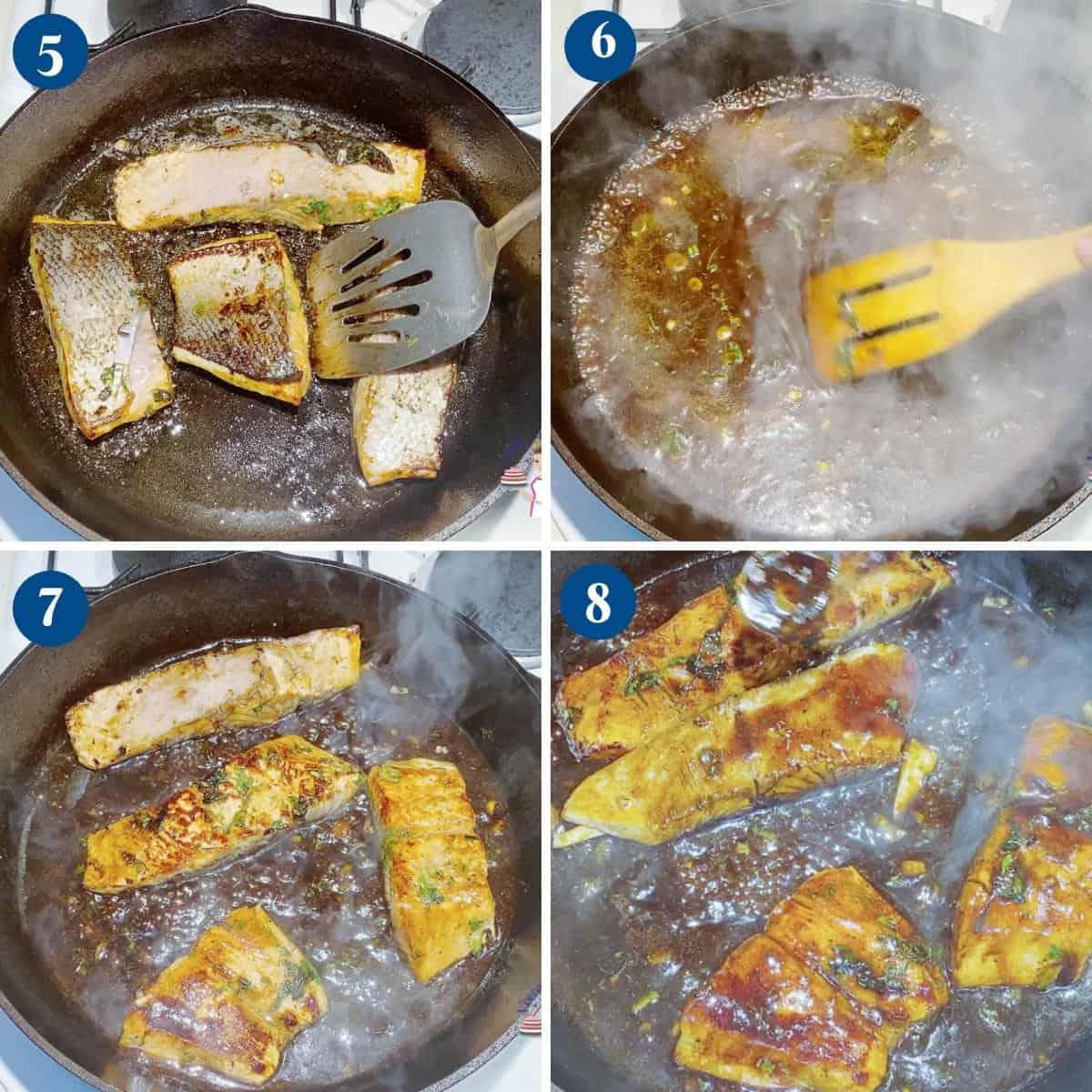 5

6

7

8