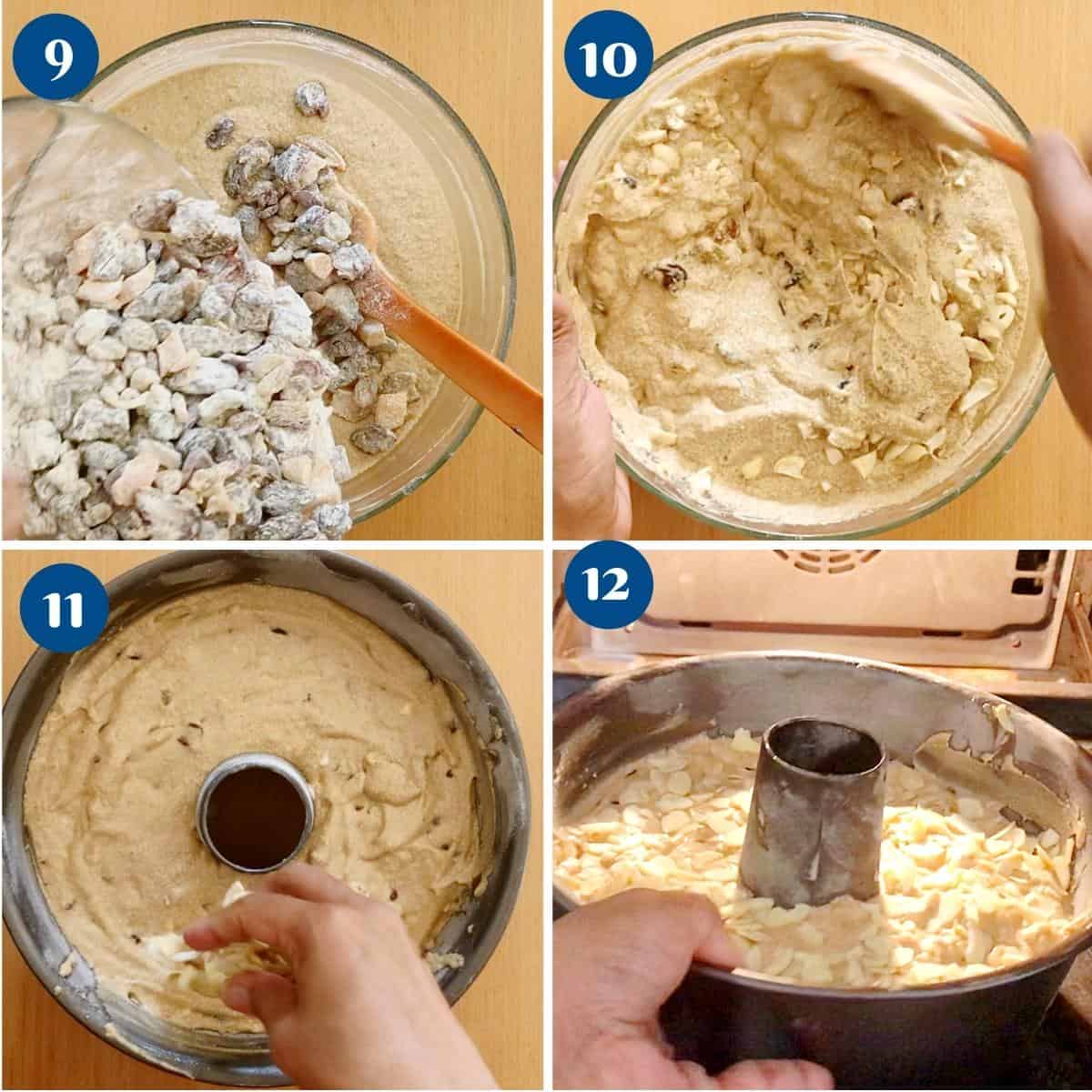 9

10

11

12