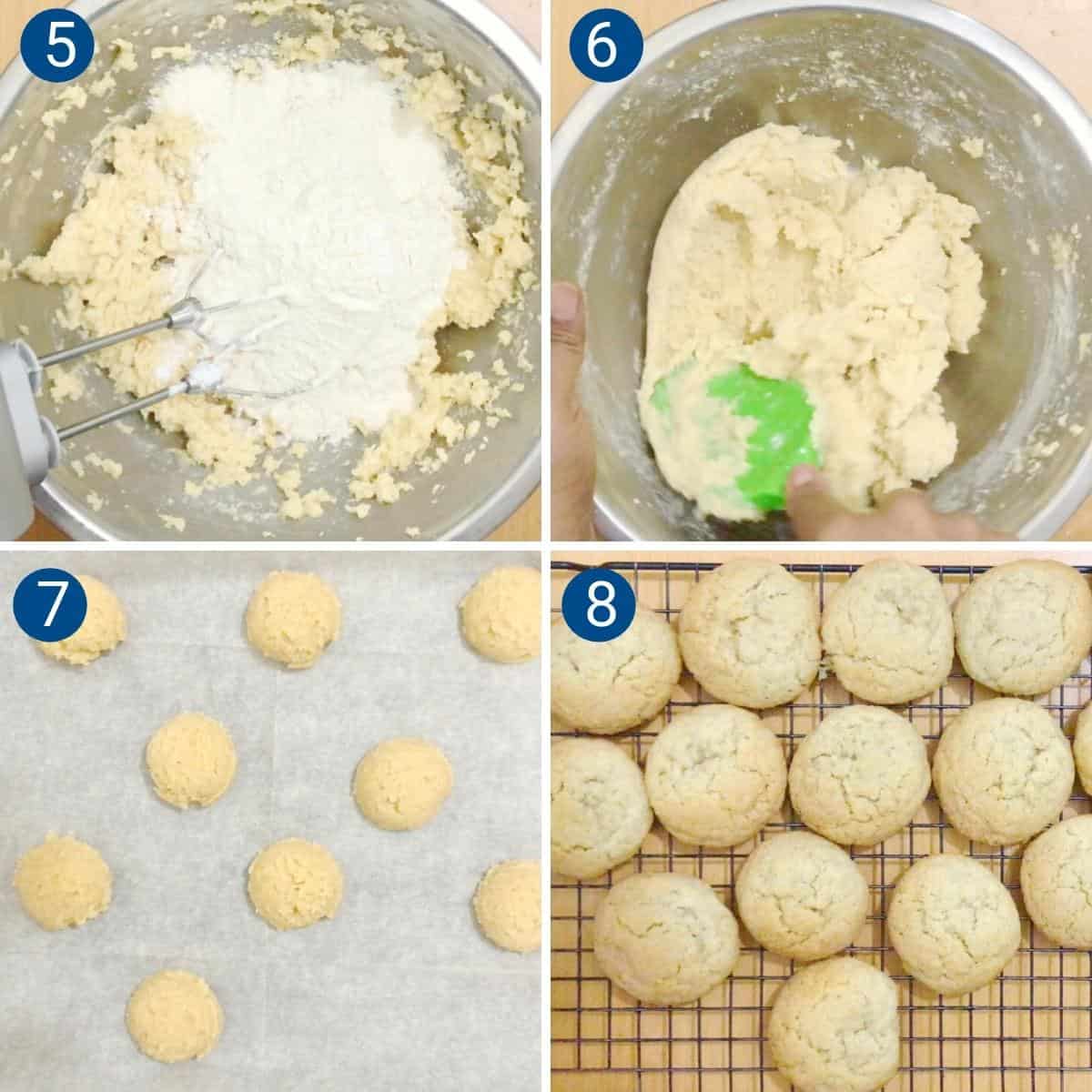 5

6

7

8