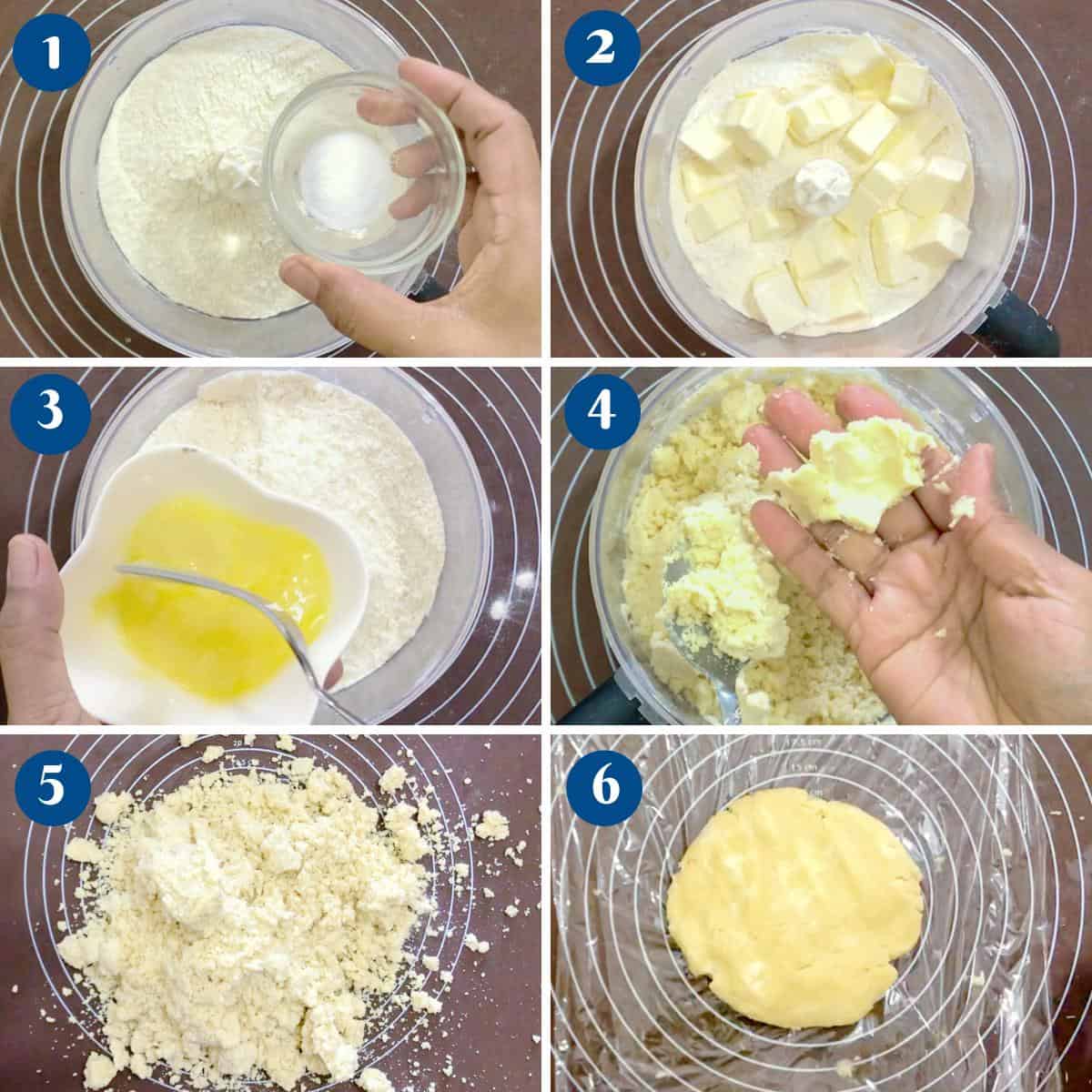 1

2

3

4

5

6