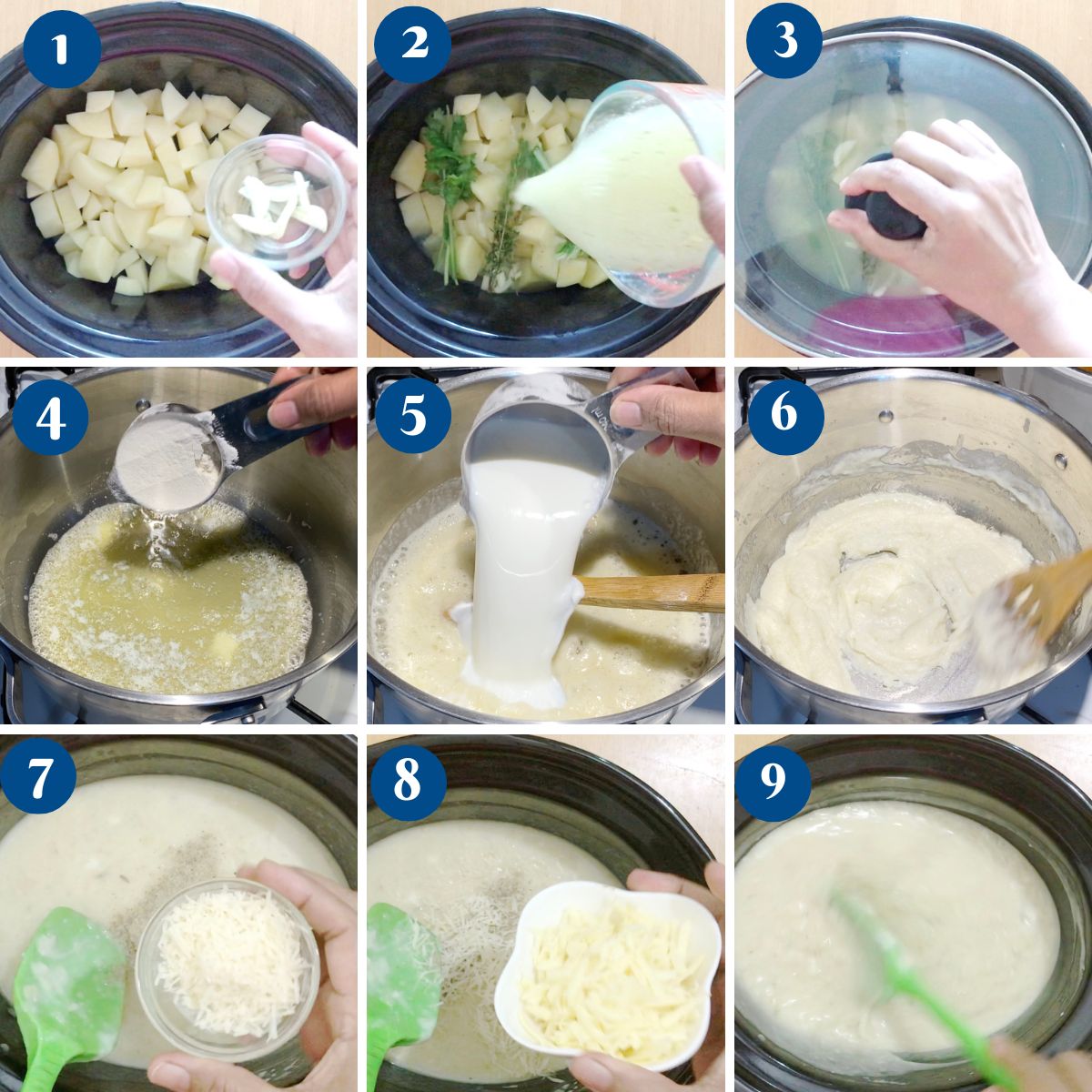 1
2
3
4
5
6
7
8
9