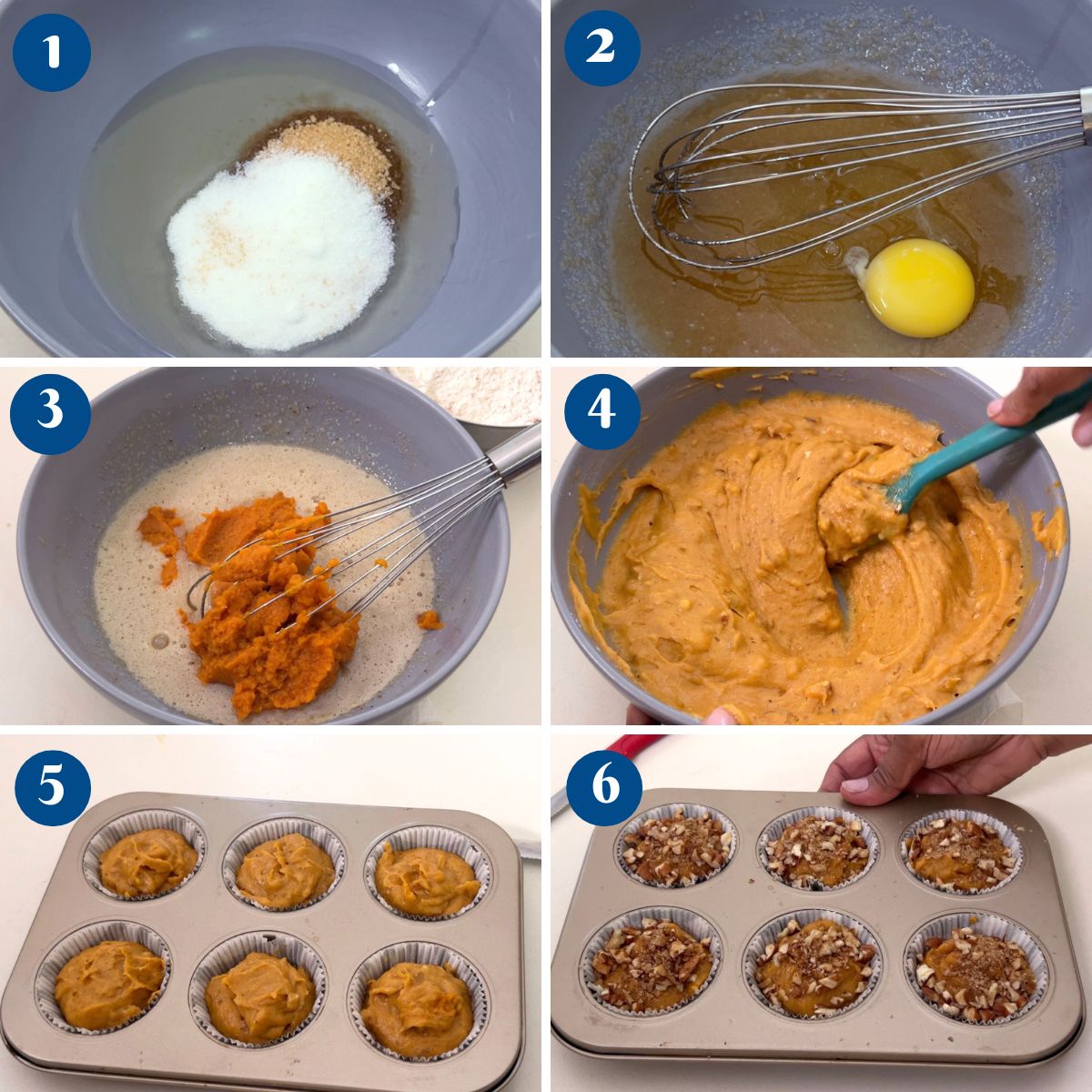 1

2

3

4

5

6