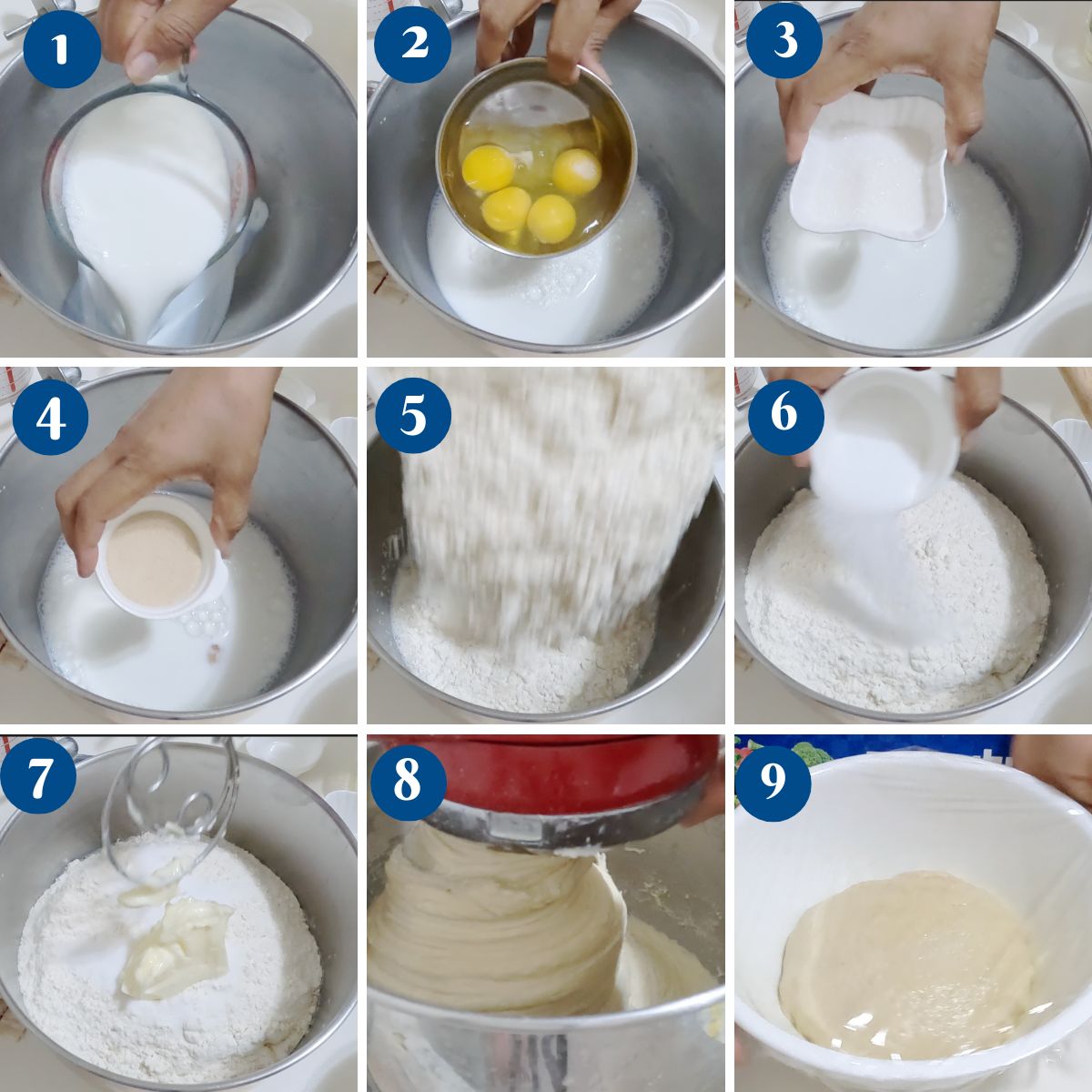 1
2
3
4
5
6
7
8
9