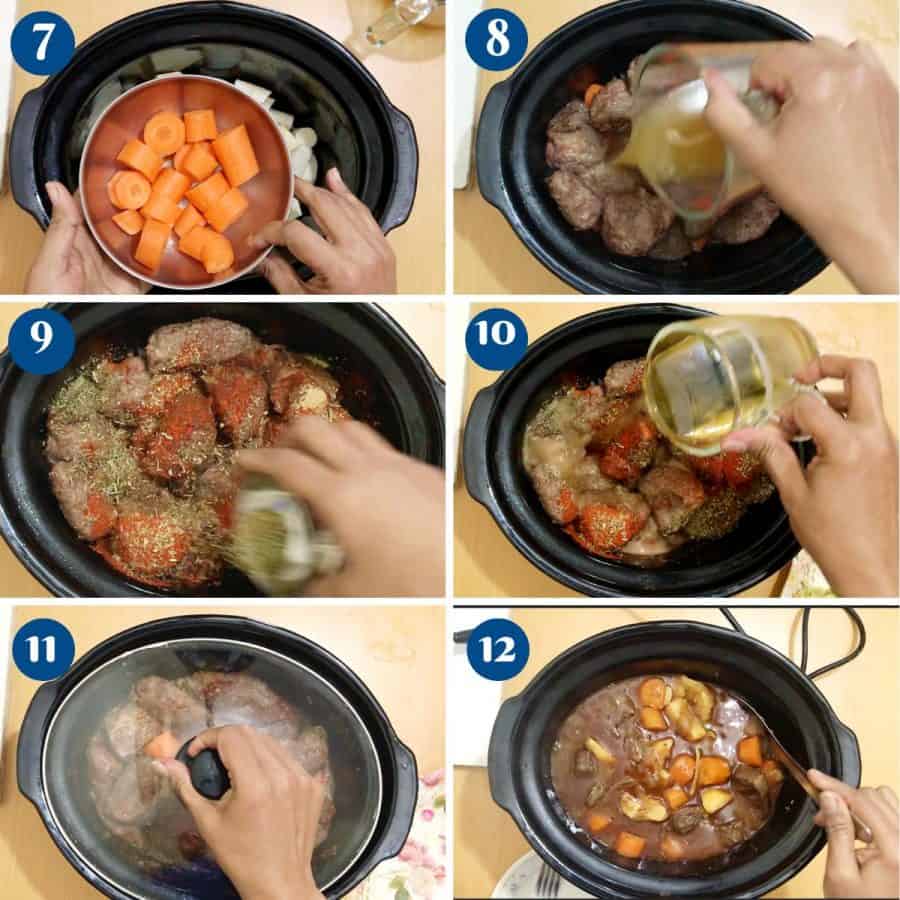 7

8

9

10

11

12