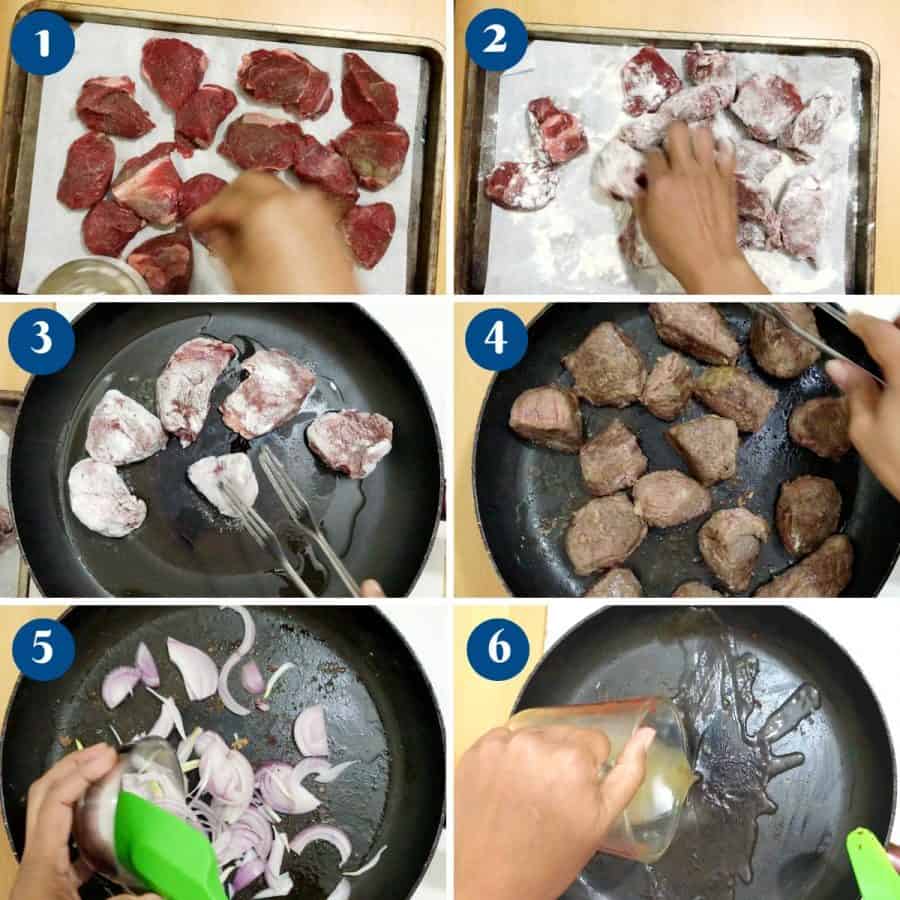 1
2
3
4
5
6