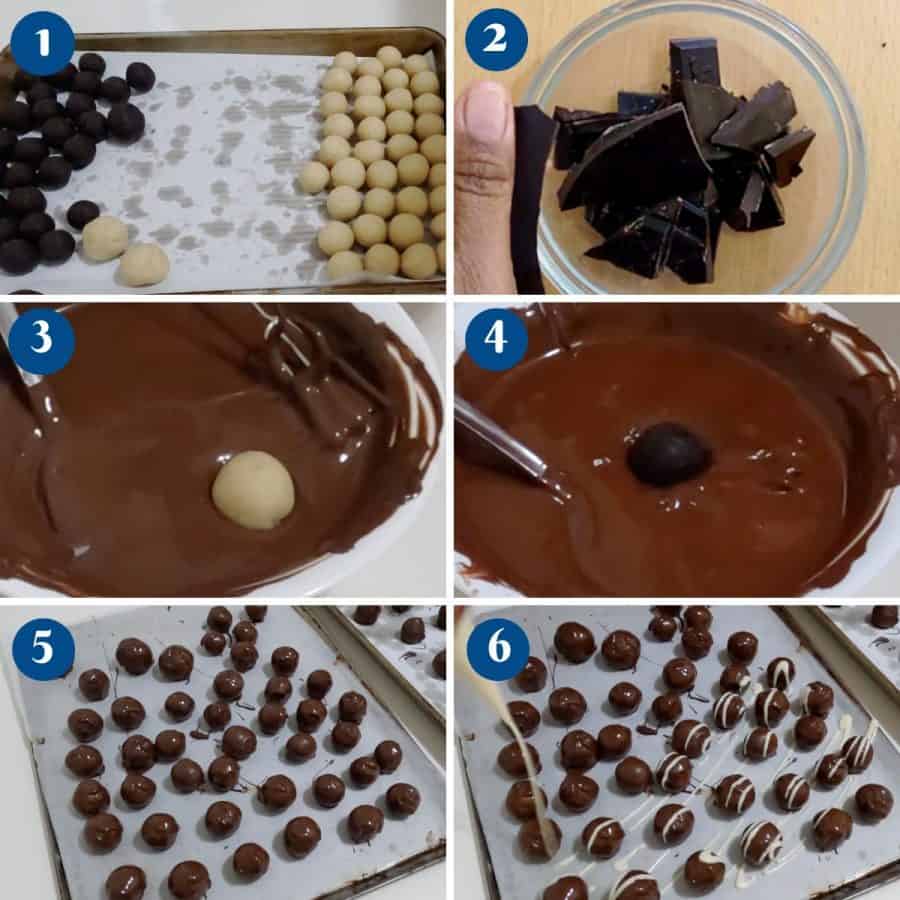 1
2
3
4
5
6