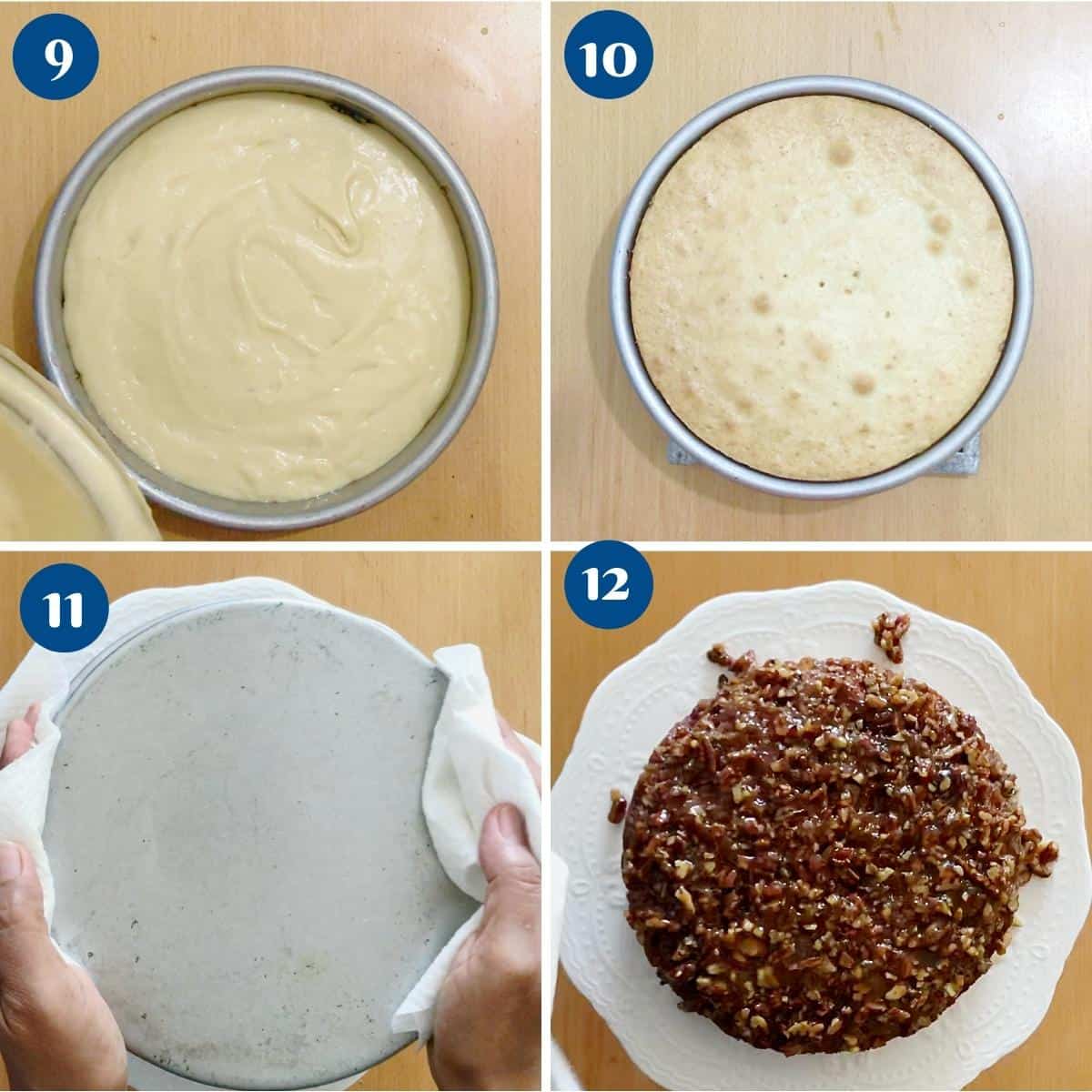 9

10

11

12