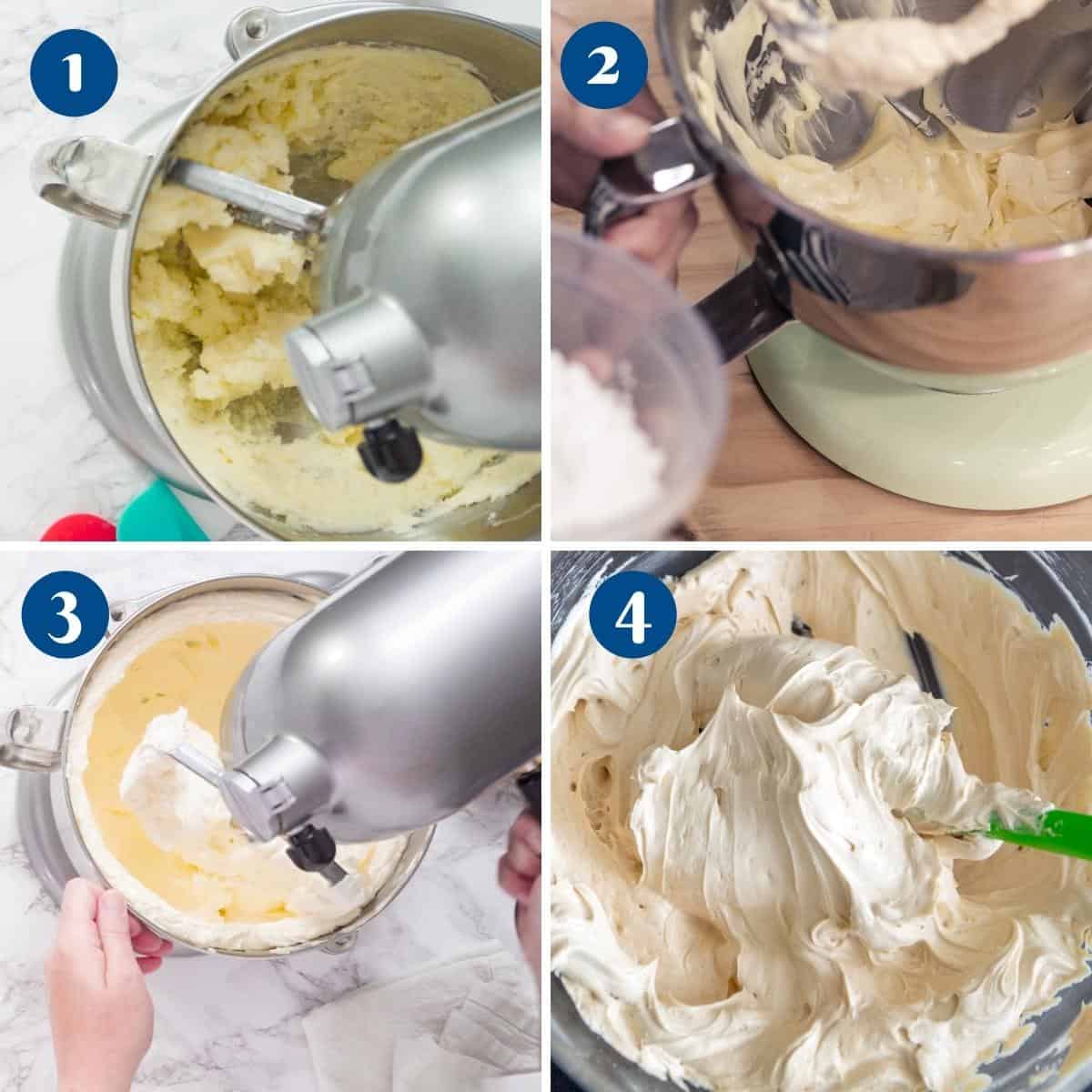 1
2
3
4