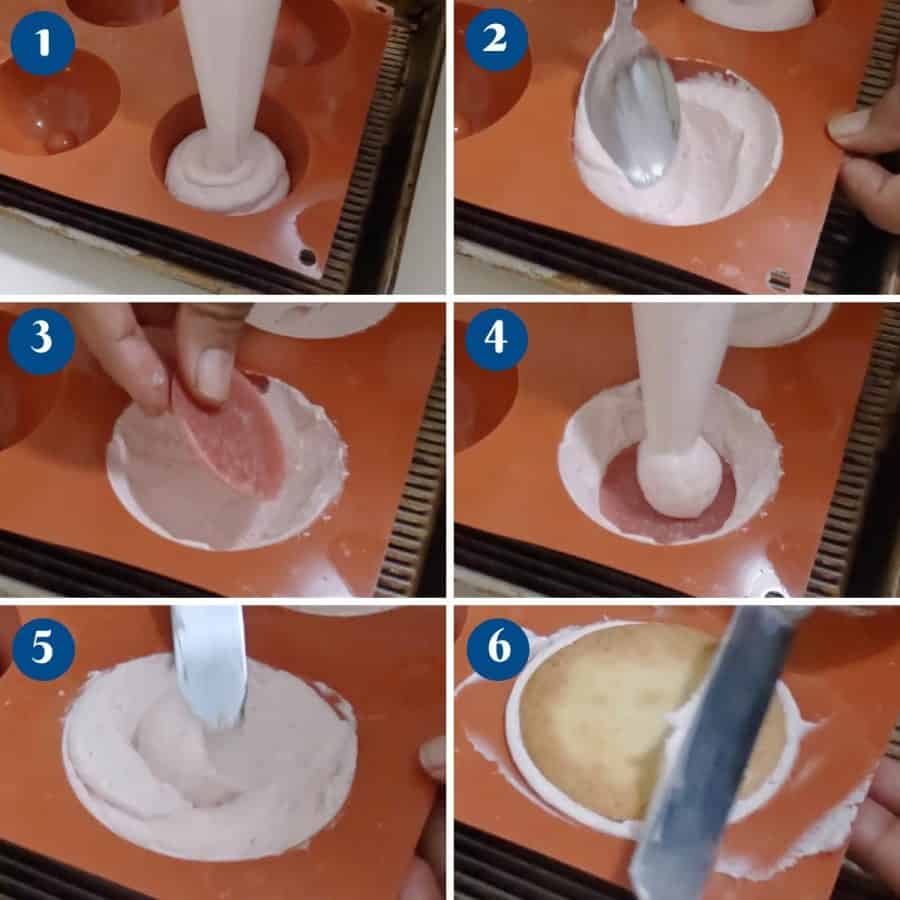 1
2
3
4
5
6