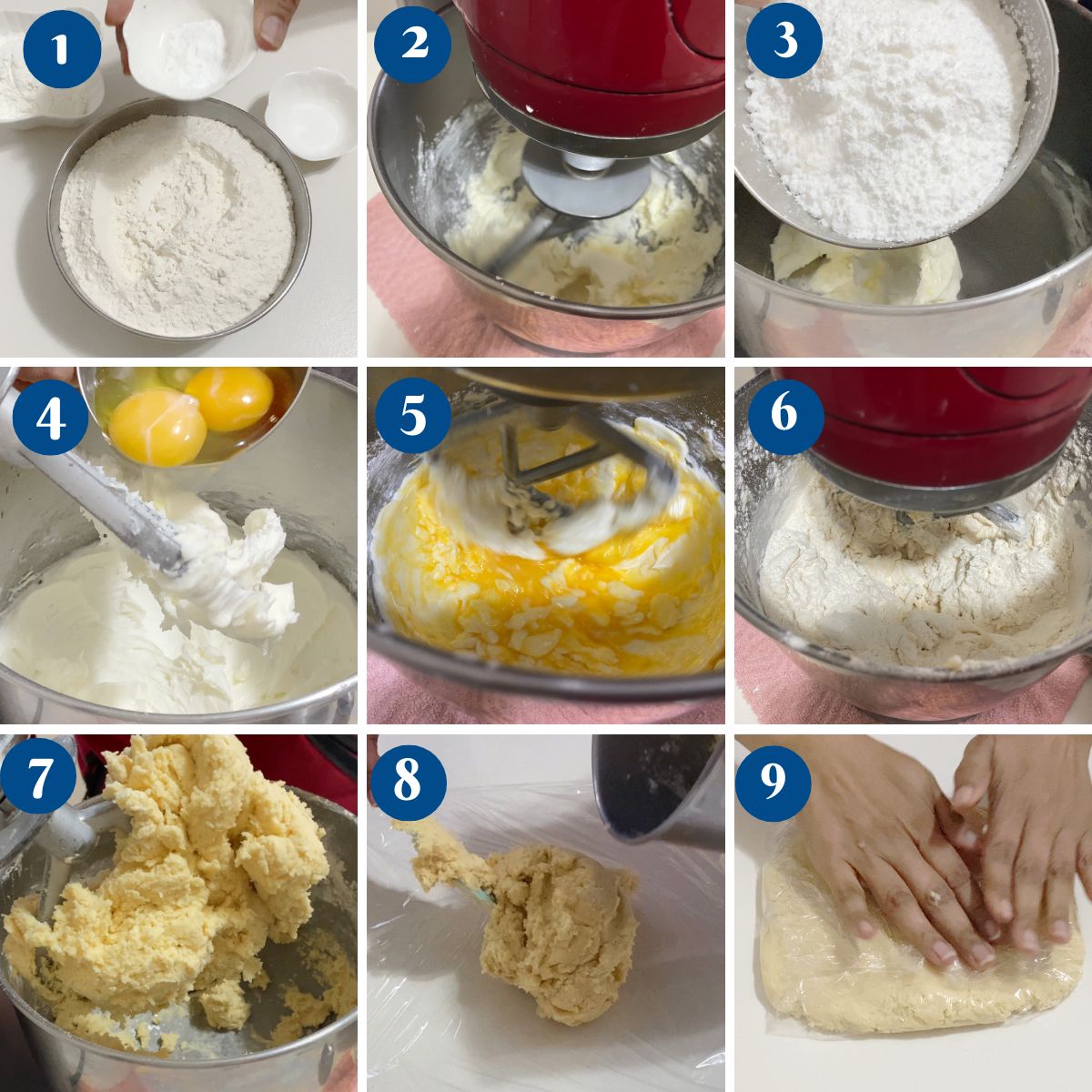 1
2
3
4
5
6
7
8
9