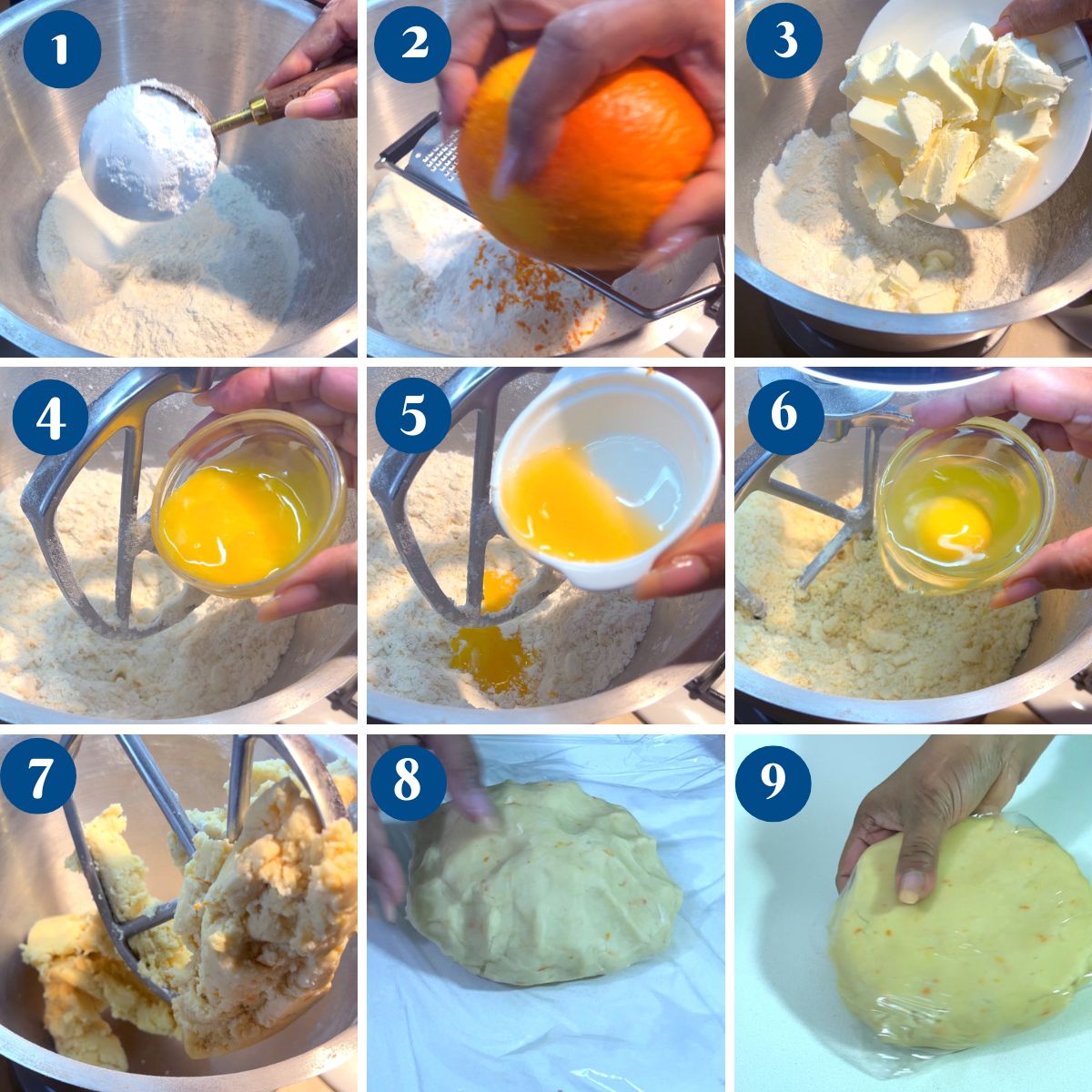 1
2
3
4
5
6
7
8
9