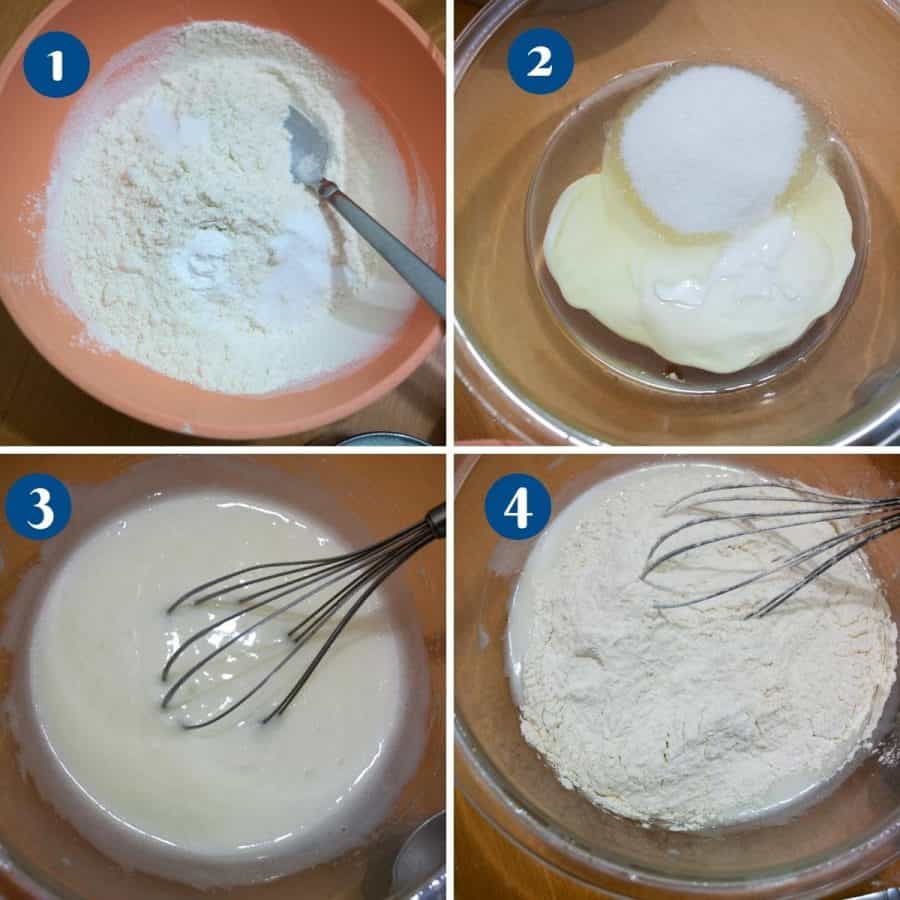 1

2

3

4