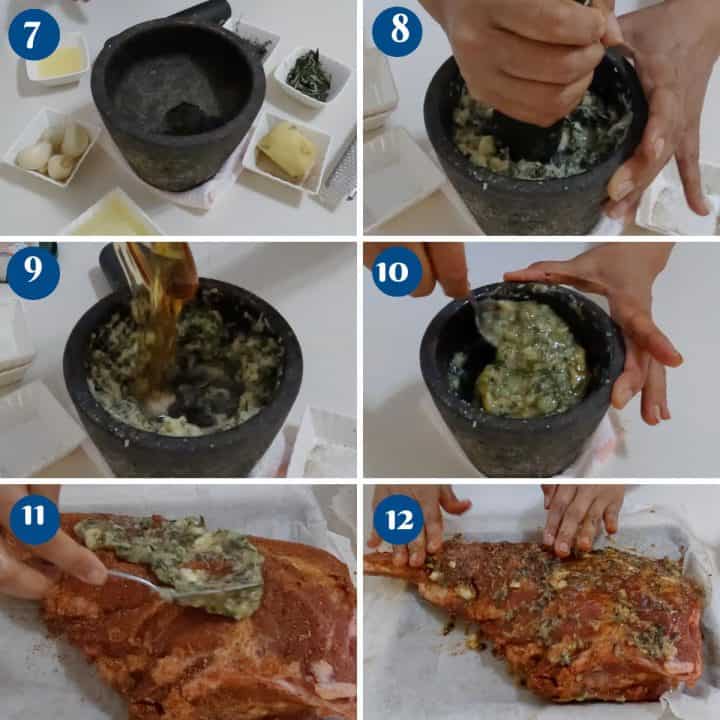 7

8

9

10

11

12